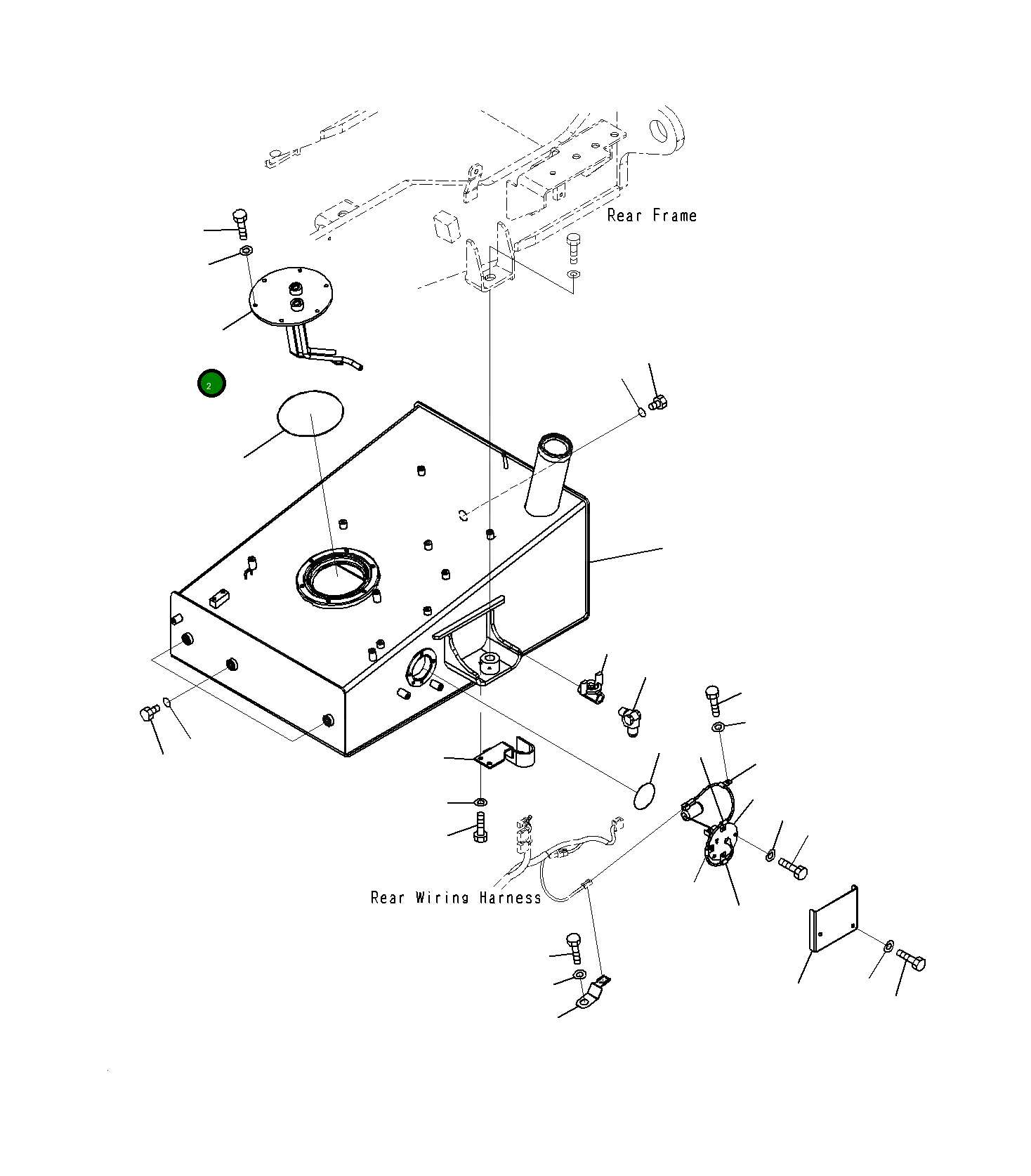 Rear Frame

2

Rear Wiring Harness