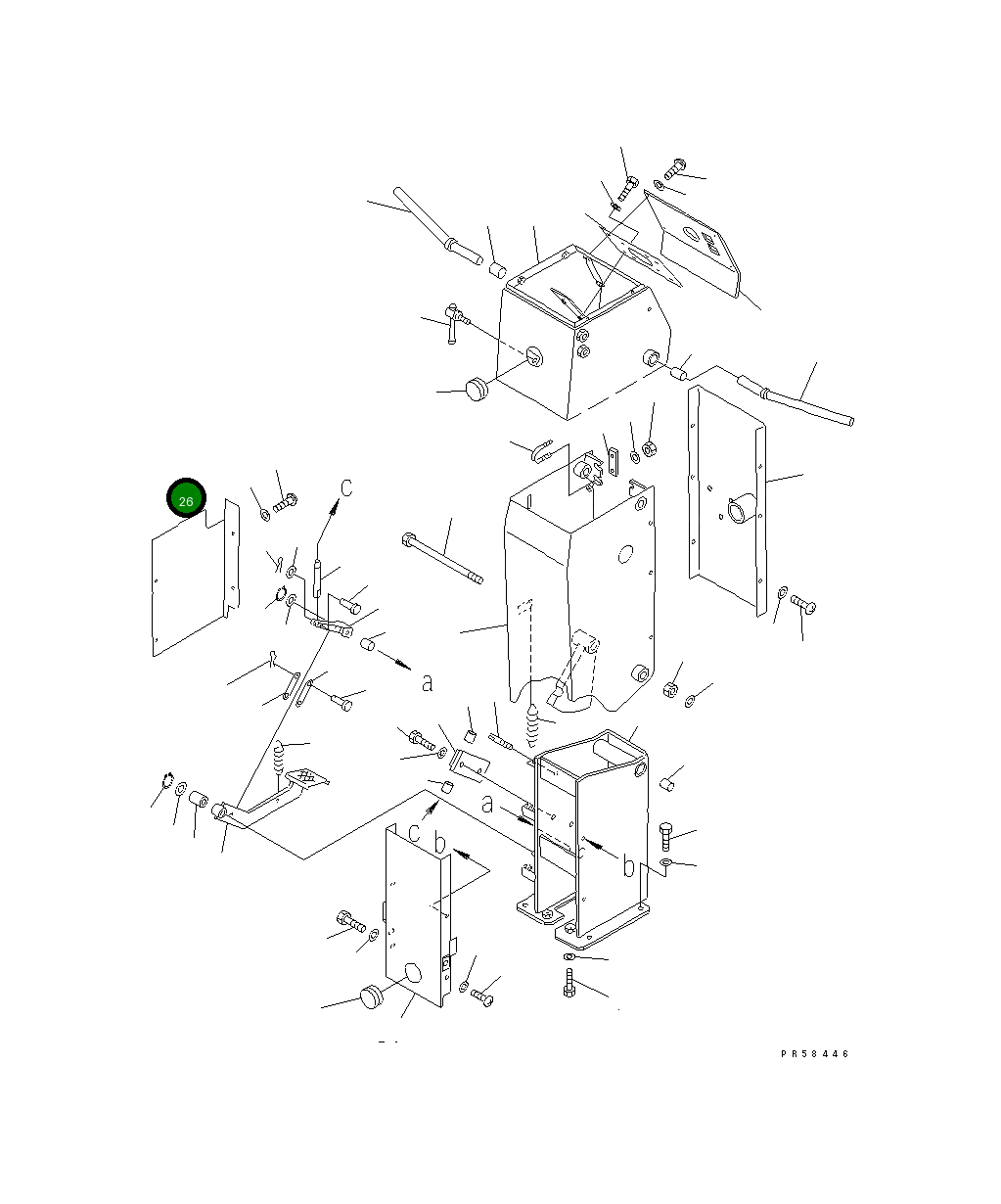 26
c
a
a
c b
b
PR58446