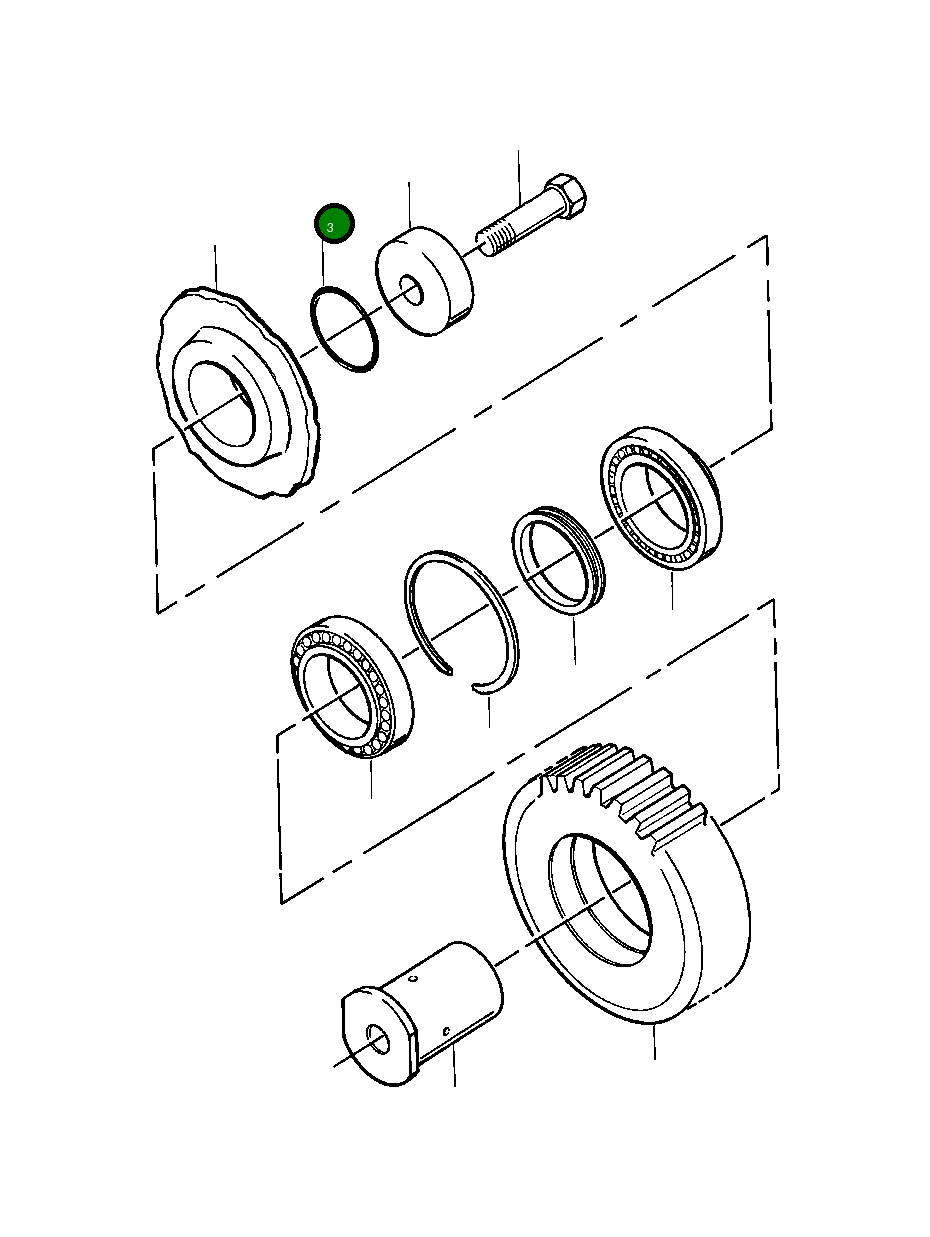 3