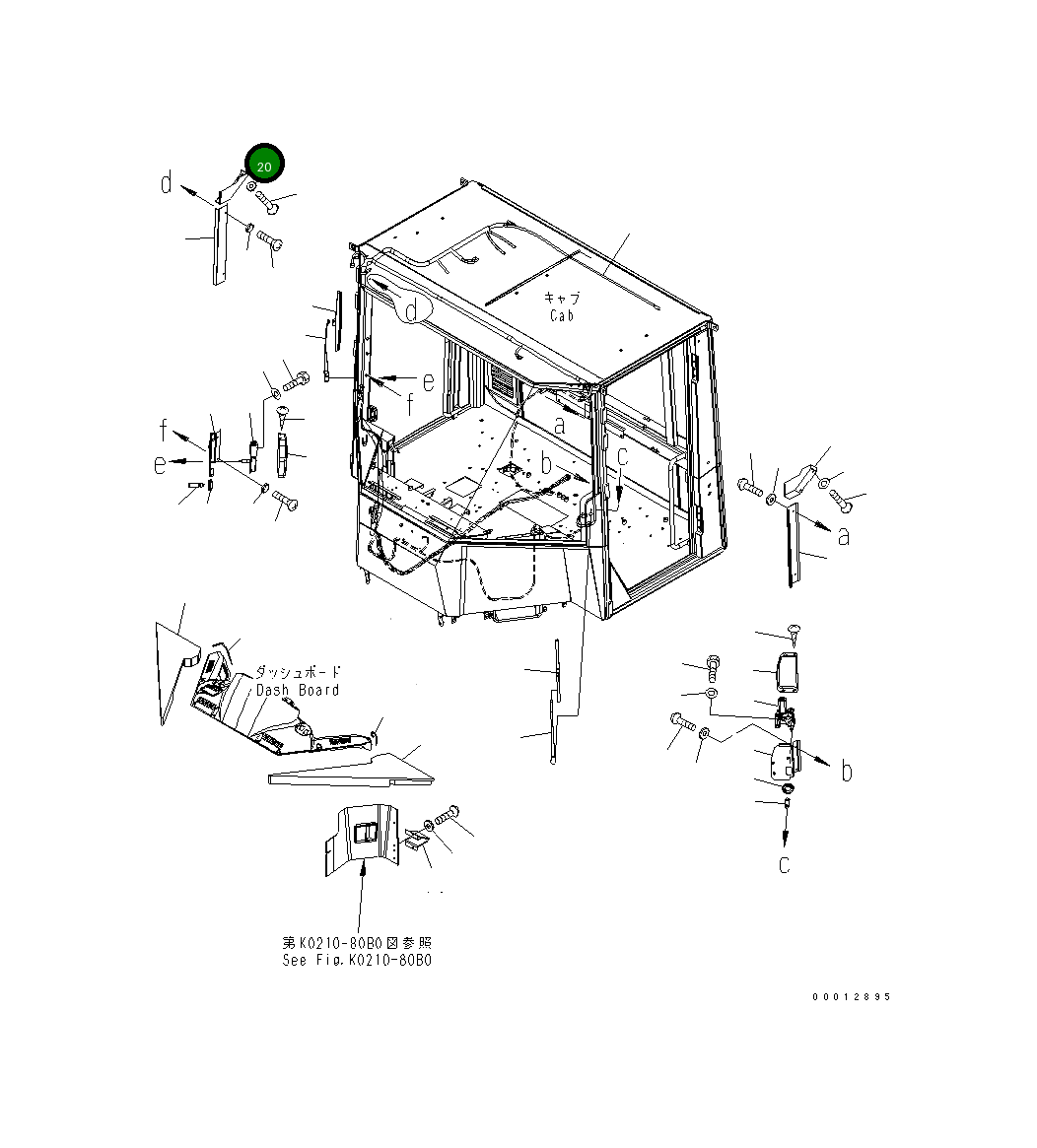 20

d

d

キャブ
Cab

e

f

f

e

a

b

c

a

ダッシュボード
Dash Board

b

c

第K0210-80B0図参照
See Fig.K0210-80B0

00012895