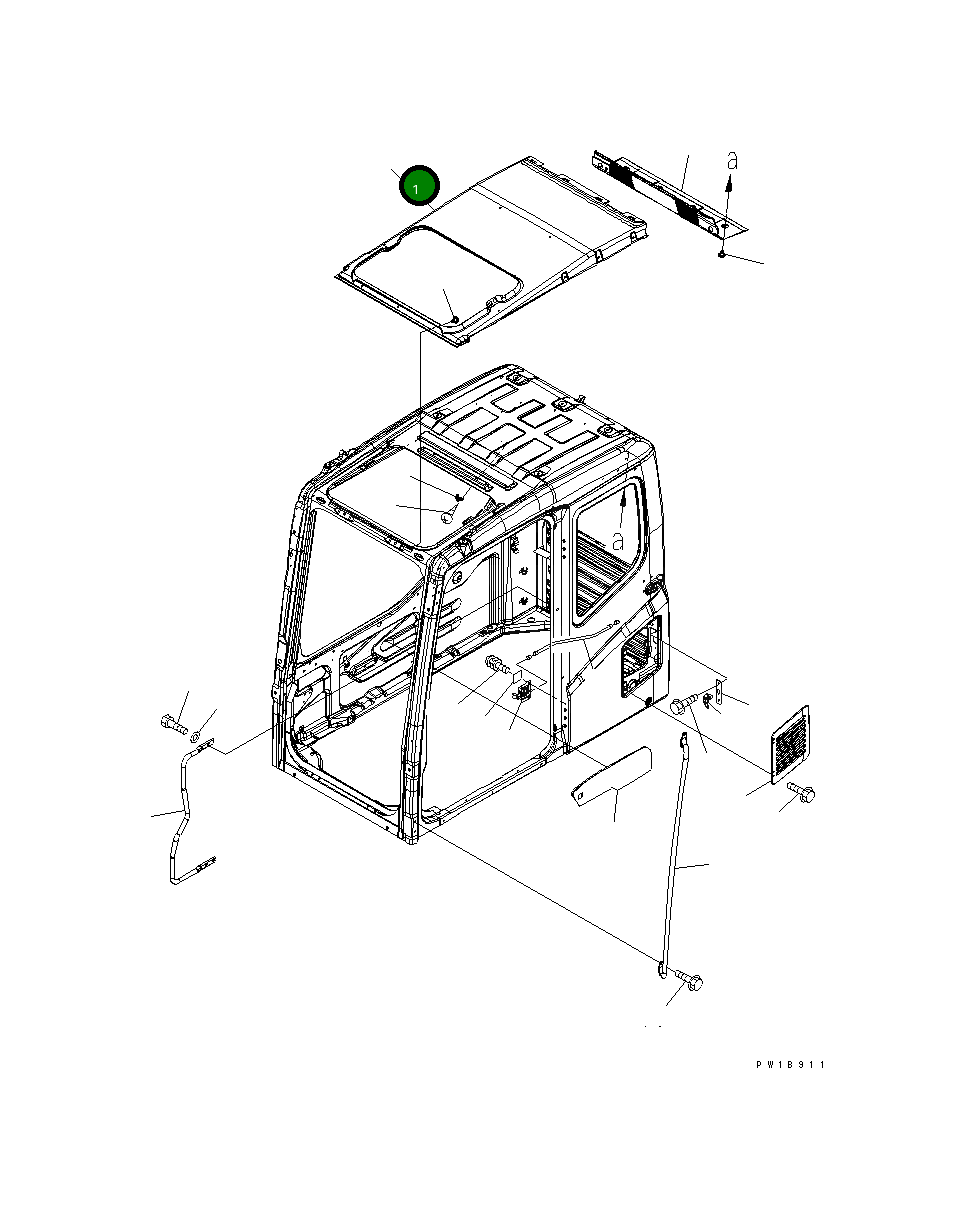 1

a

a

PW1B911