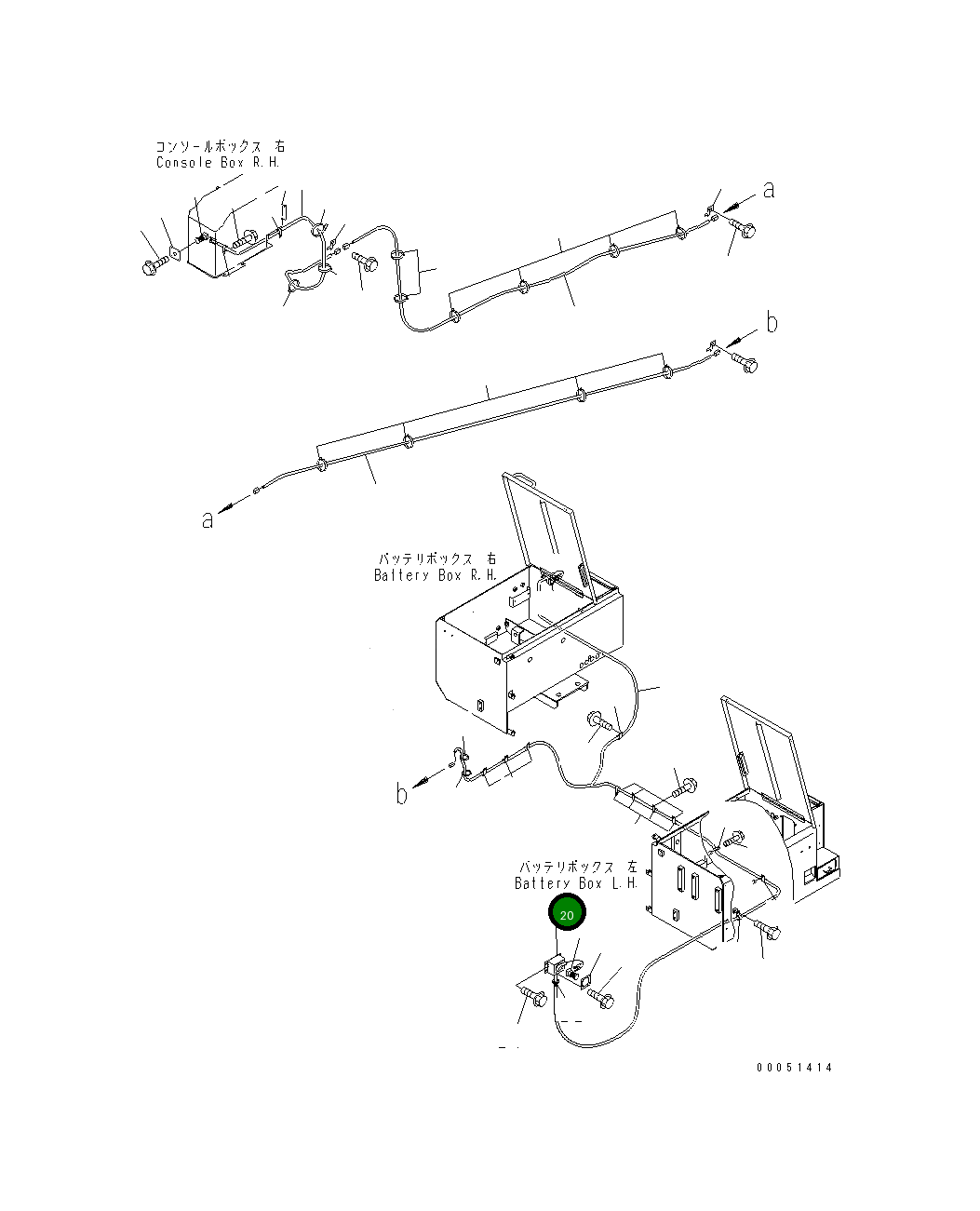 コンソールボックス 右
Console Box R.H.

a

b

a

バッテリボックス 右
Battery Box R.H.

b

バッテリボックス 左
Battery Box L.H.

20

00051414