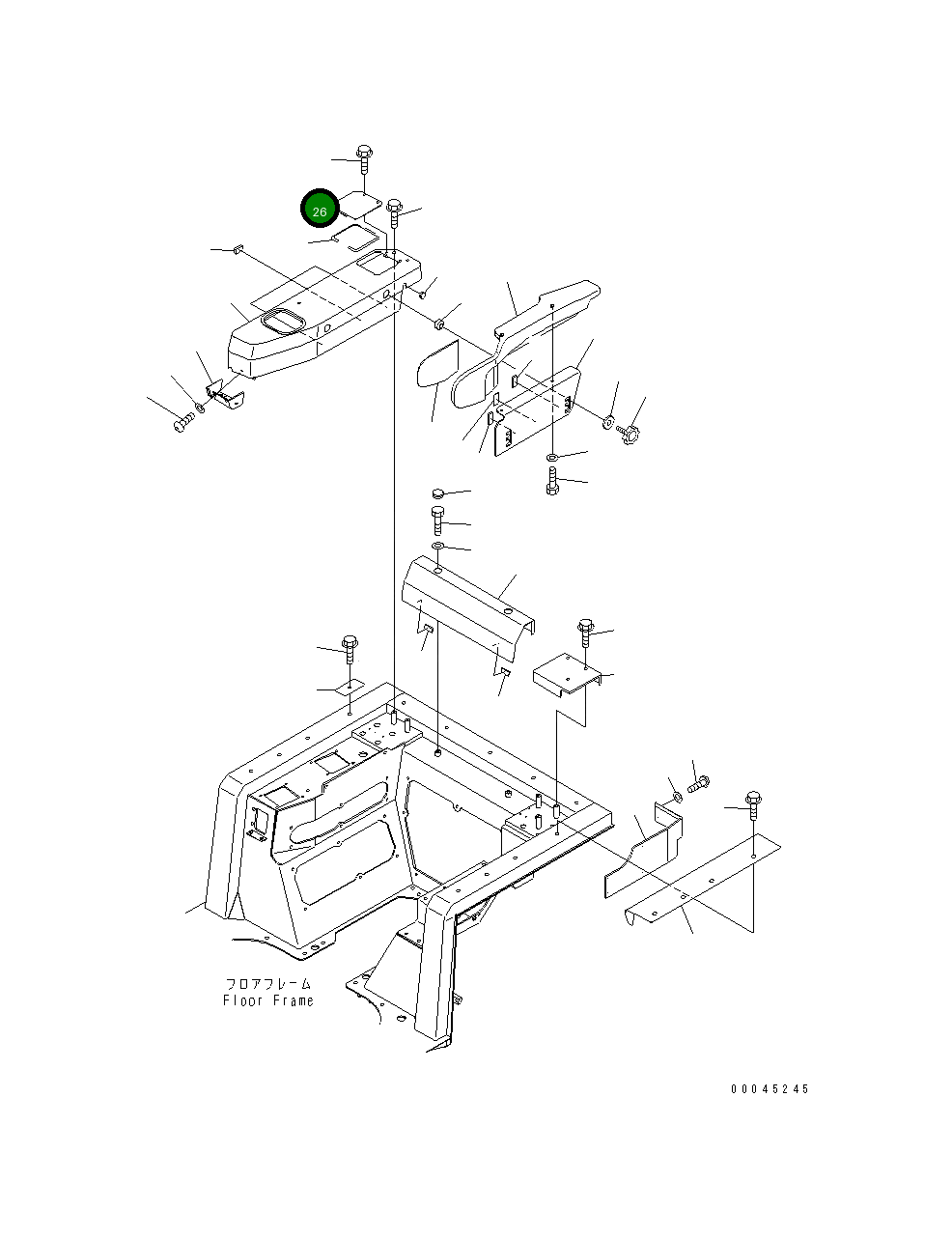 26

フロアフレーム
Floor Frame

00045245