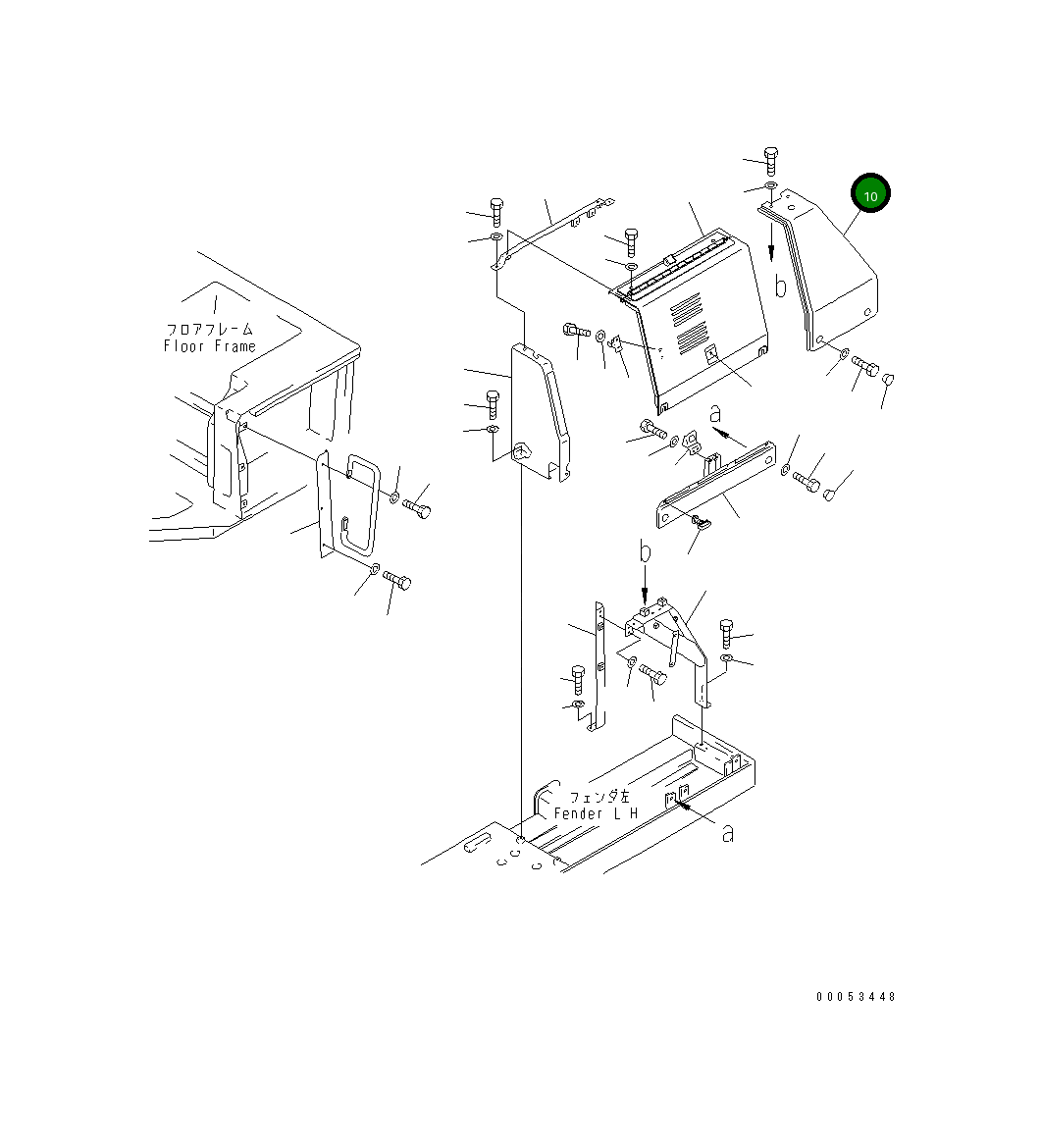 10

b

フロアフレーム
Floor Frame

a

b

フェンダ左
Fender L H

a

00053448