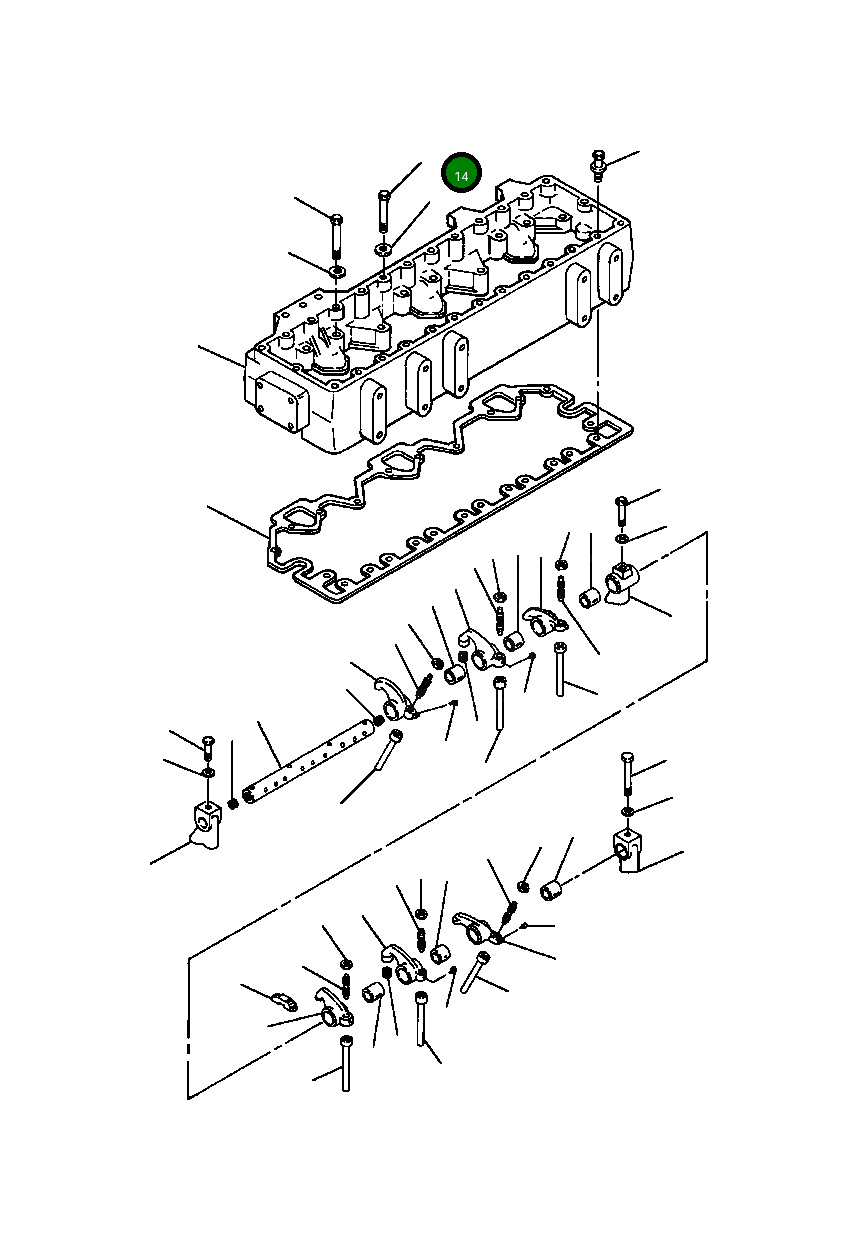 14