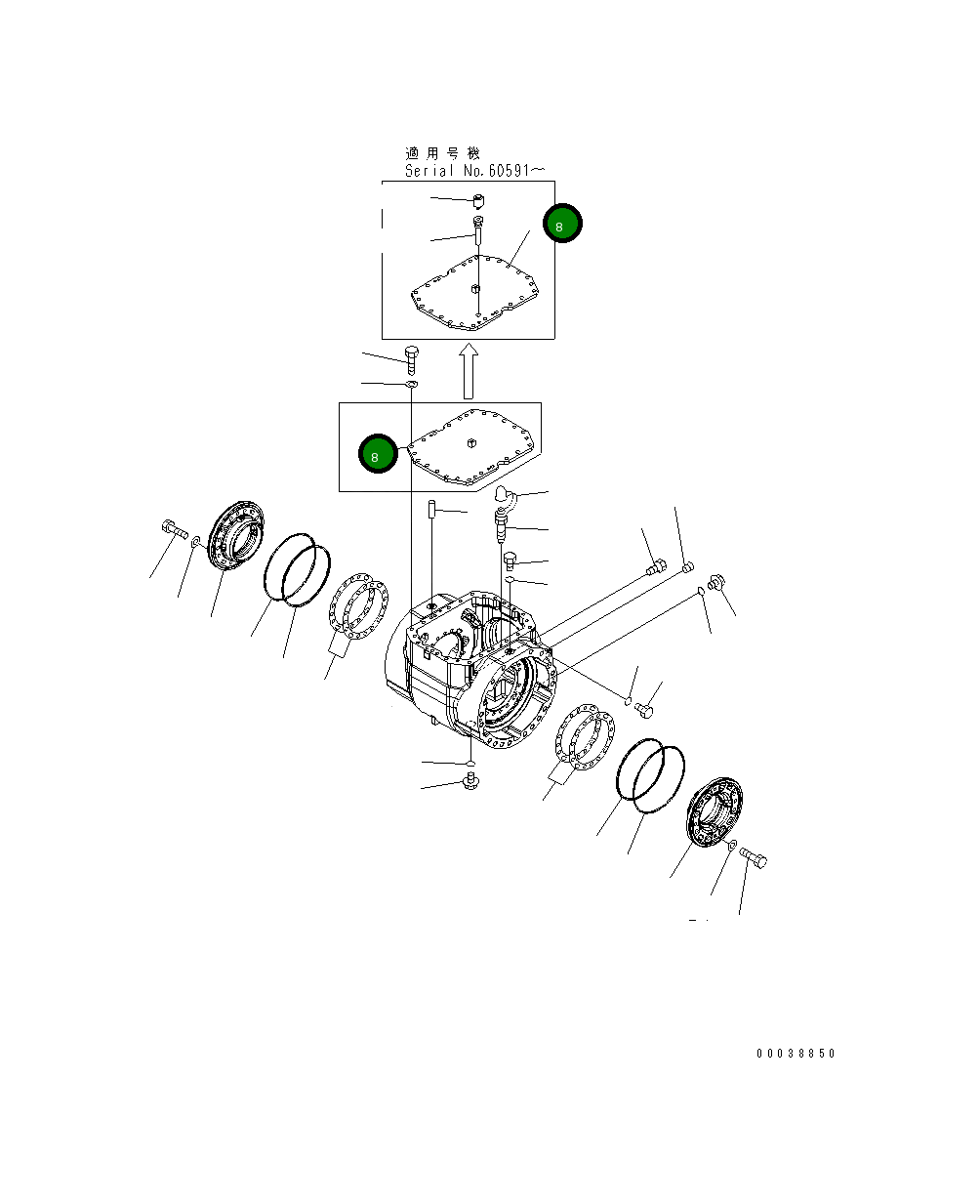 適用号機
Serial No.60591～

8

8

00038850