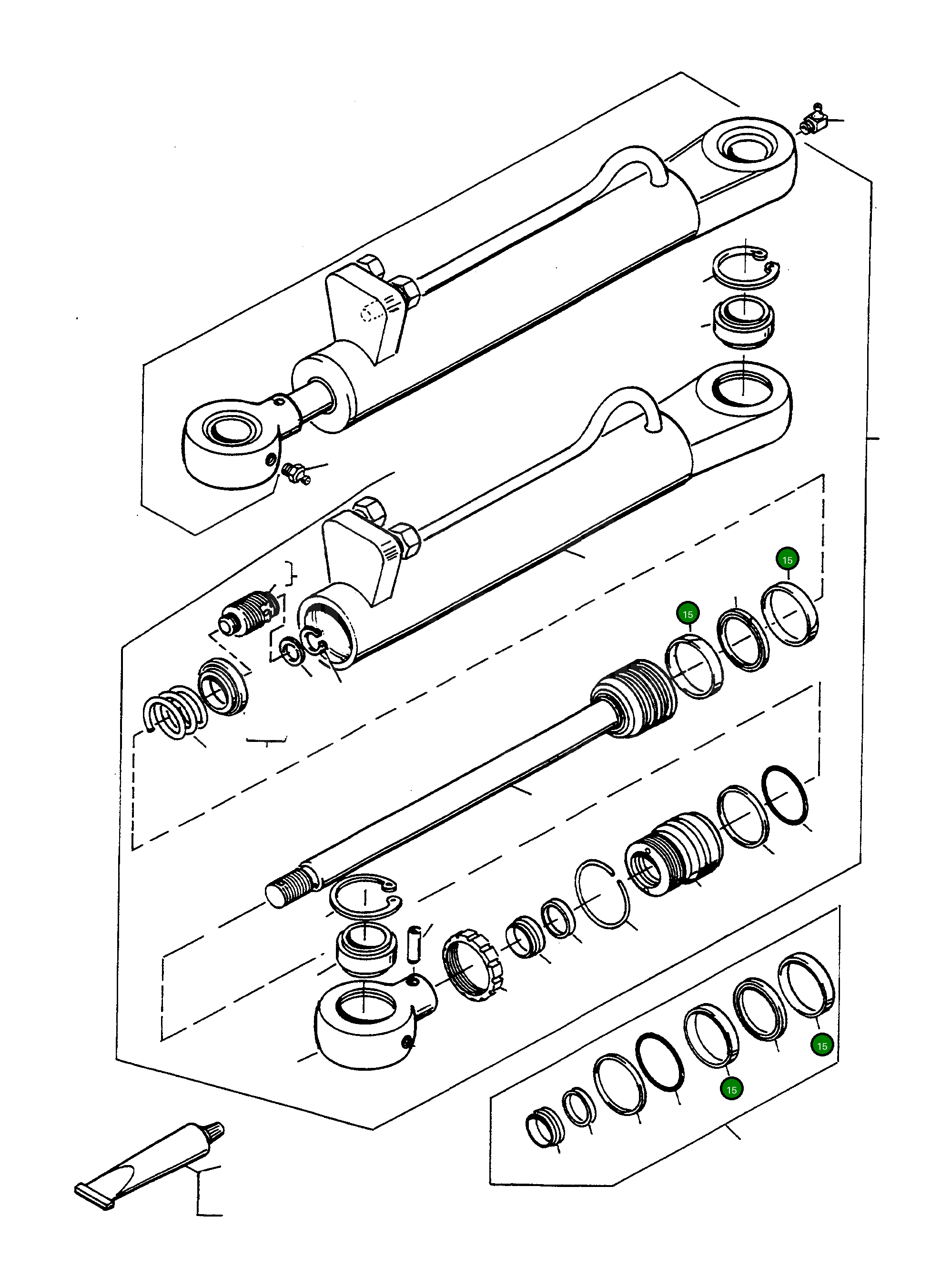 15
15
15
15