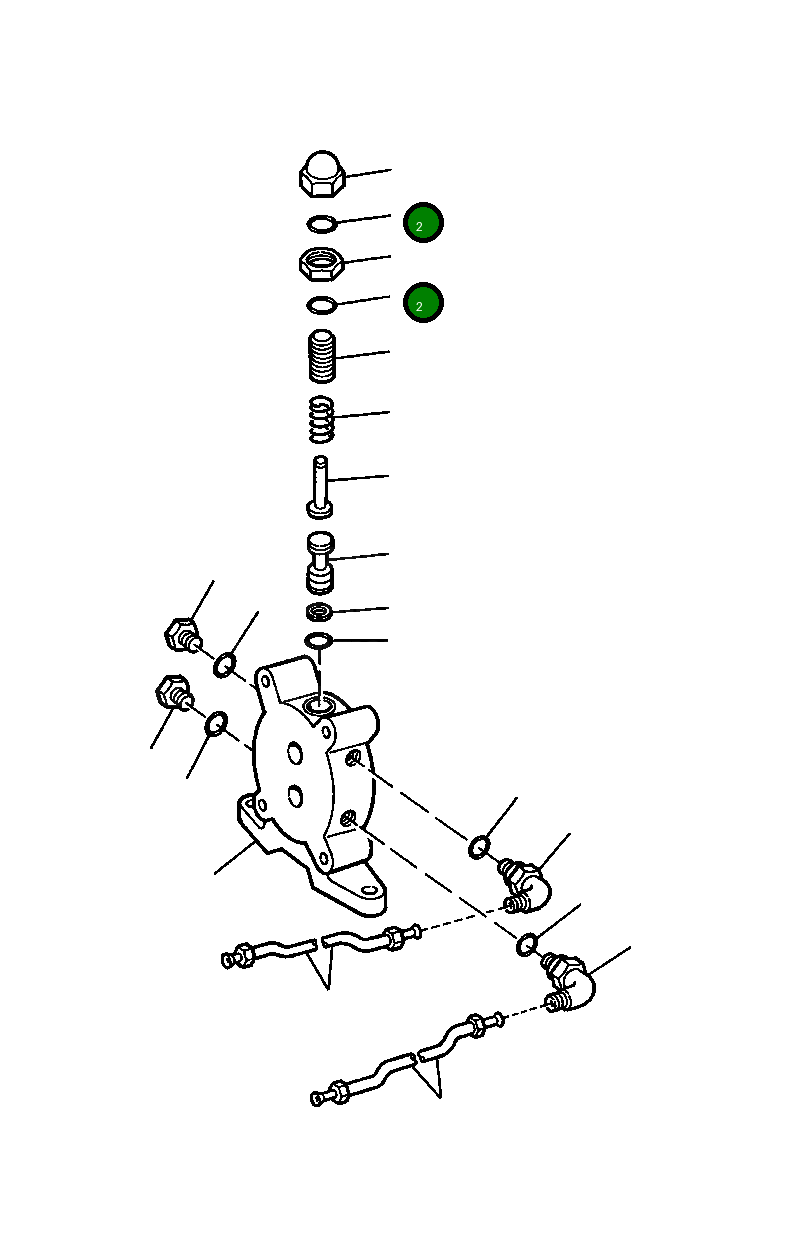 2

2