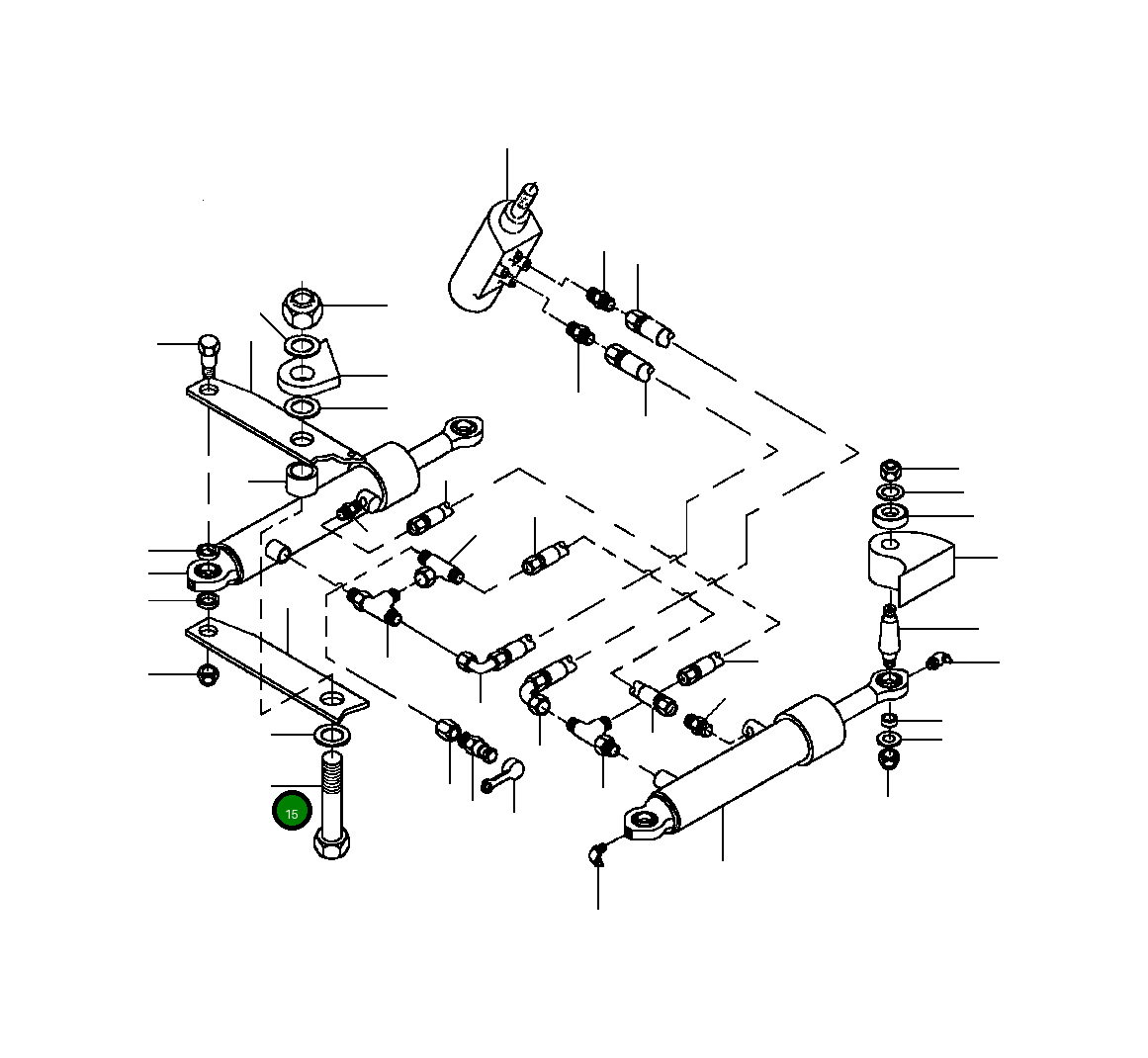 15