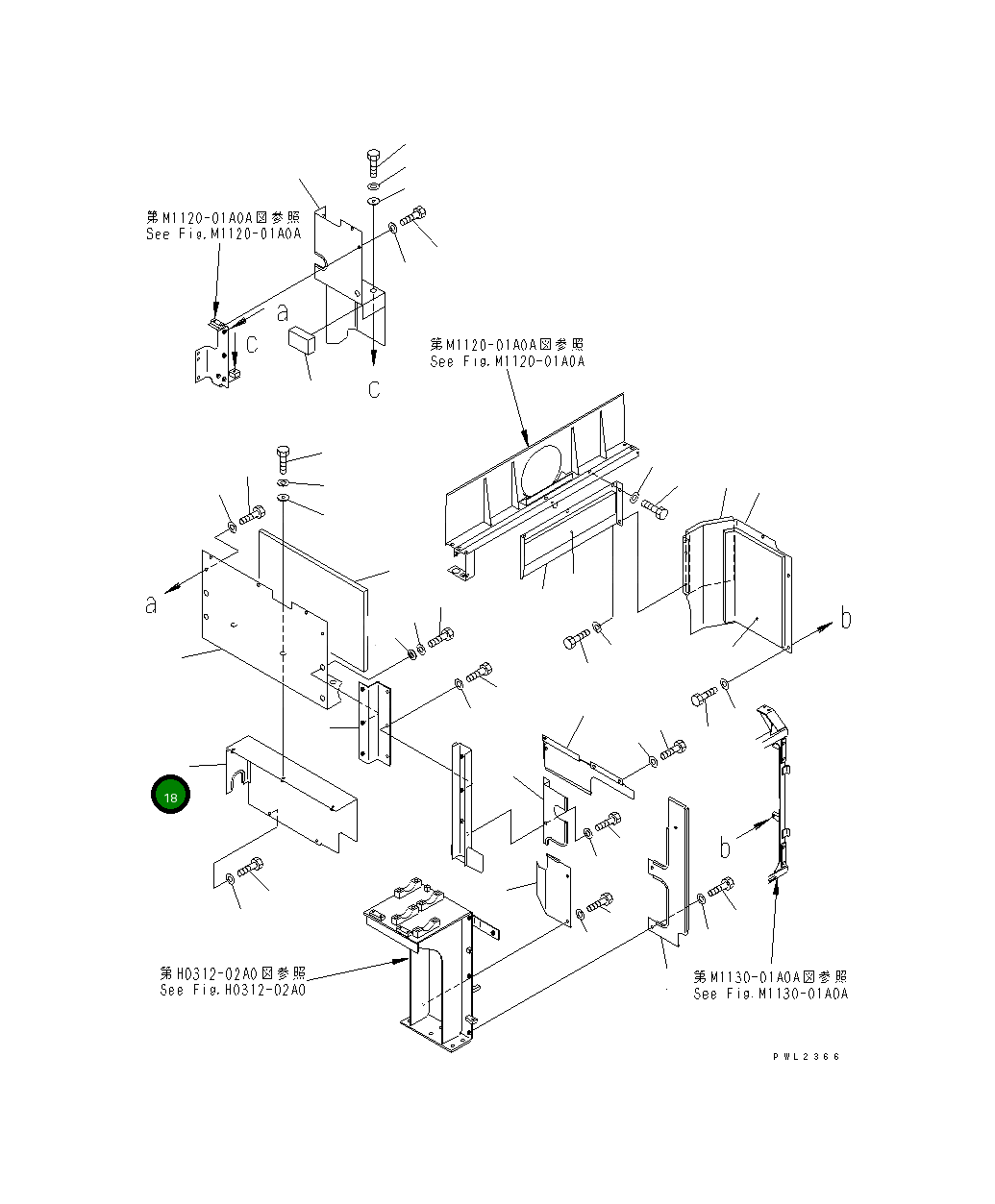 第M1120-01A0A図参照
See Fig.M1120-01A0A

a

c

c

第M1120-01A0A図参照
See Fig.M1120-01A0A

a

b

18

b

第H0312-02A0図参照
See Fig.H0312-02A0

第M1130-01A0A図参照
See Fig.M1130-01A0A

PWL2366