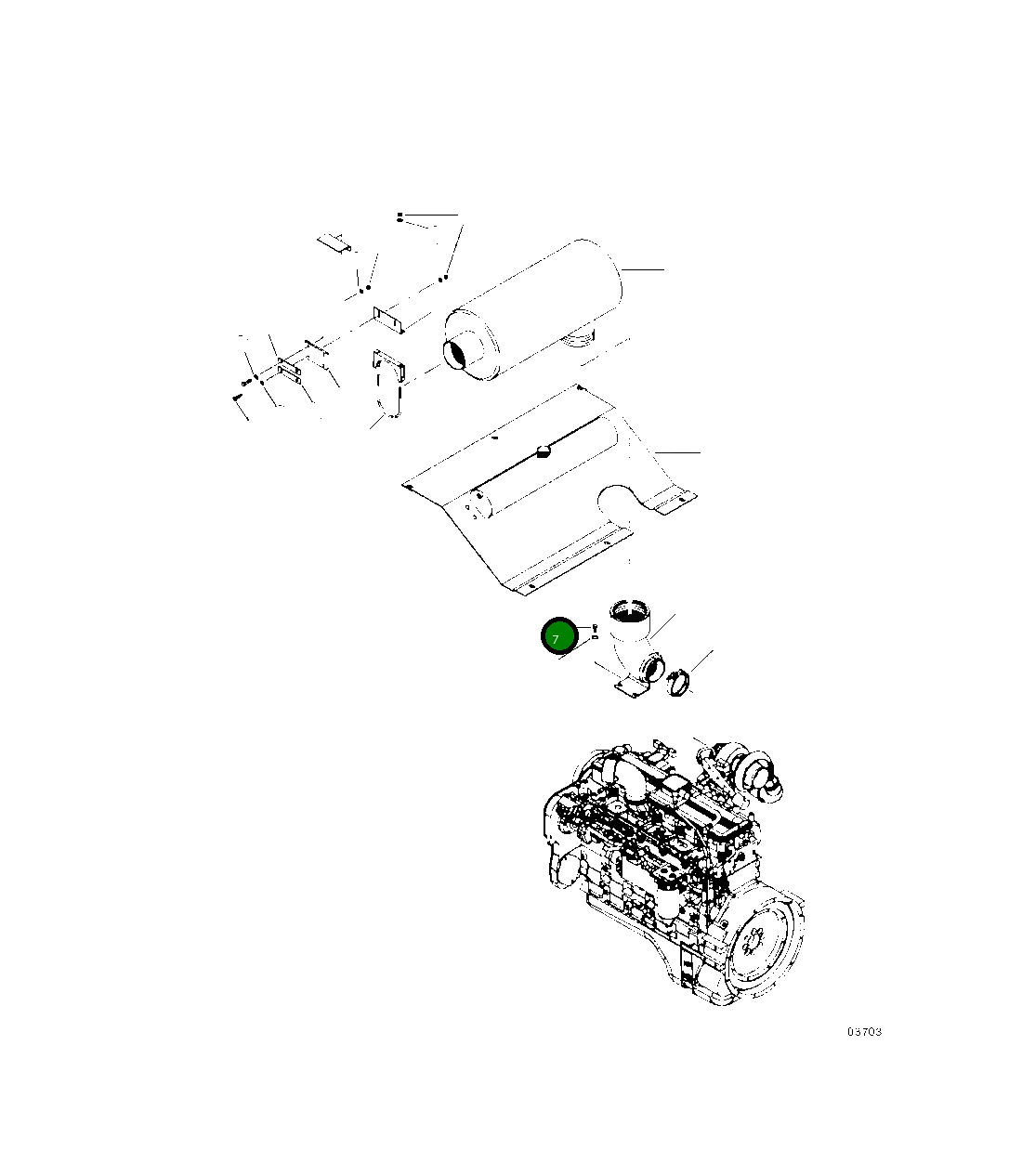 7

03703