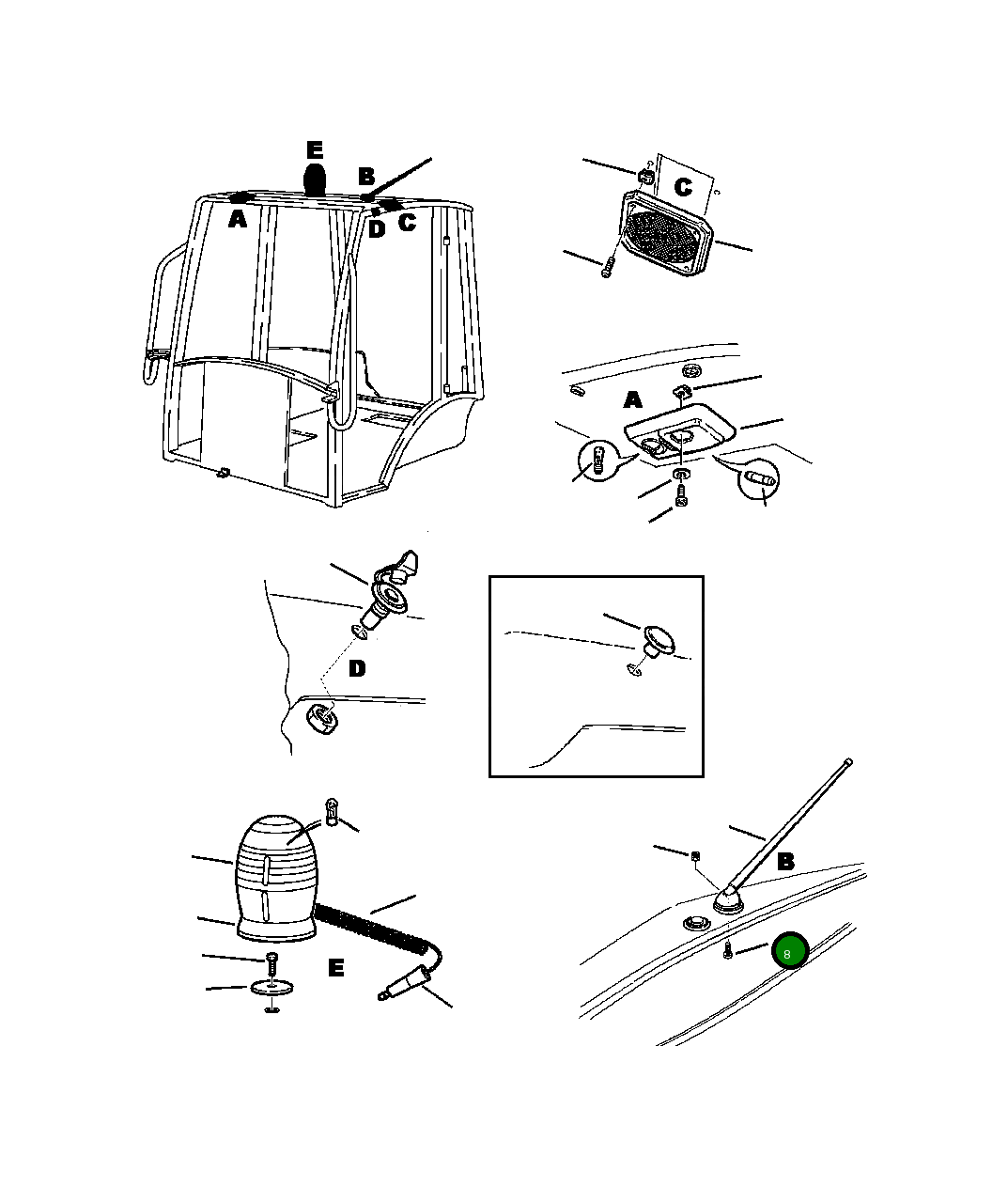 E
B
A
D
C
C
A
D
E
B
8