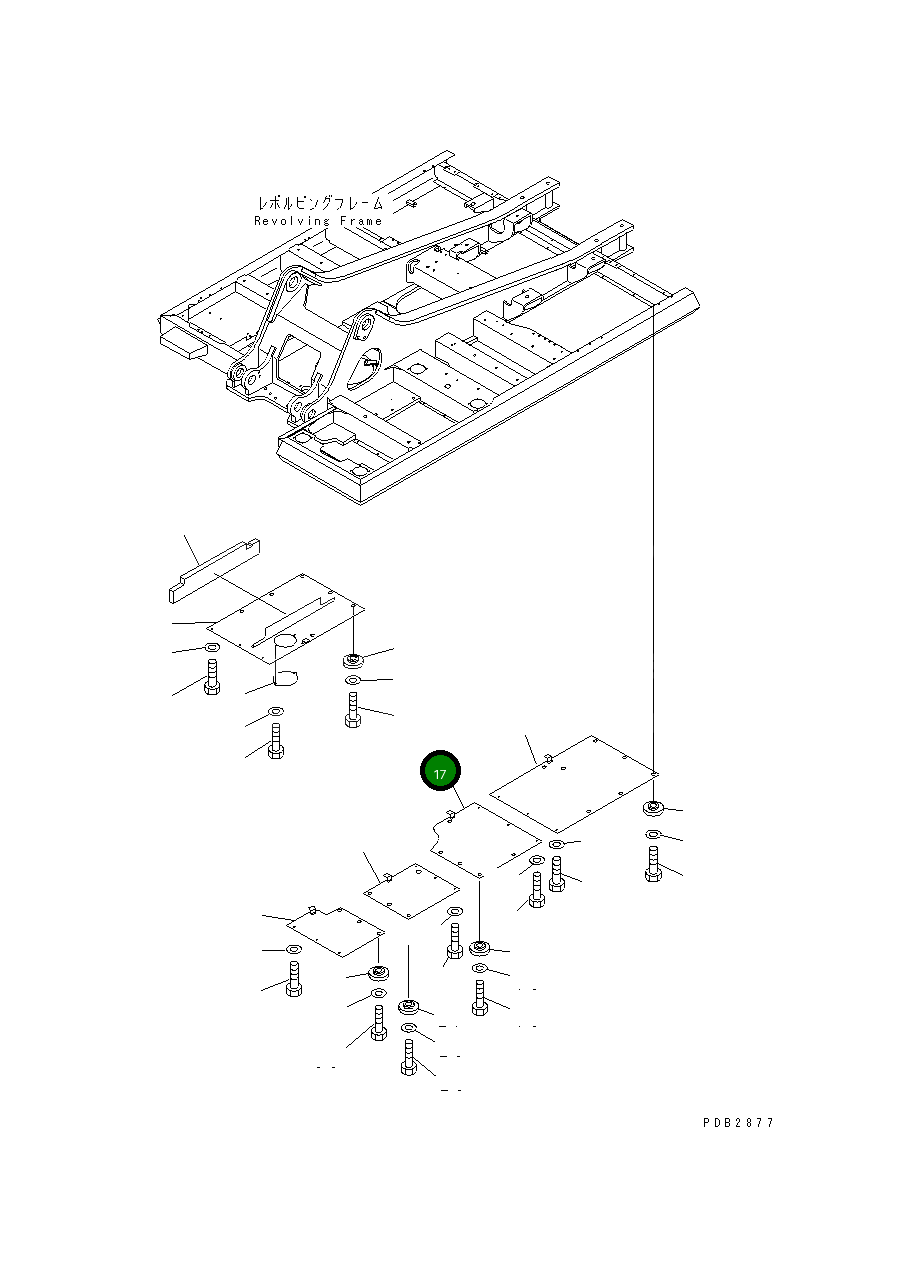 レボルビングフレーム
Revolving Frame

17

PDB2877