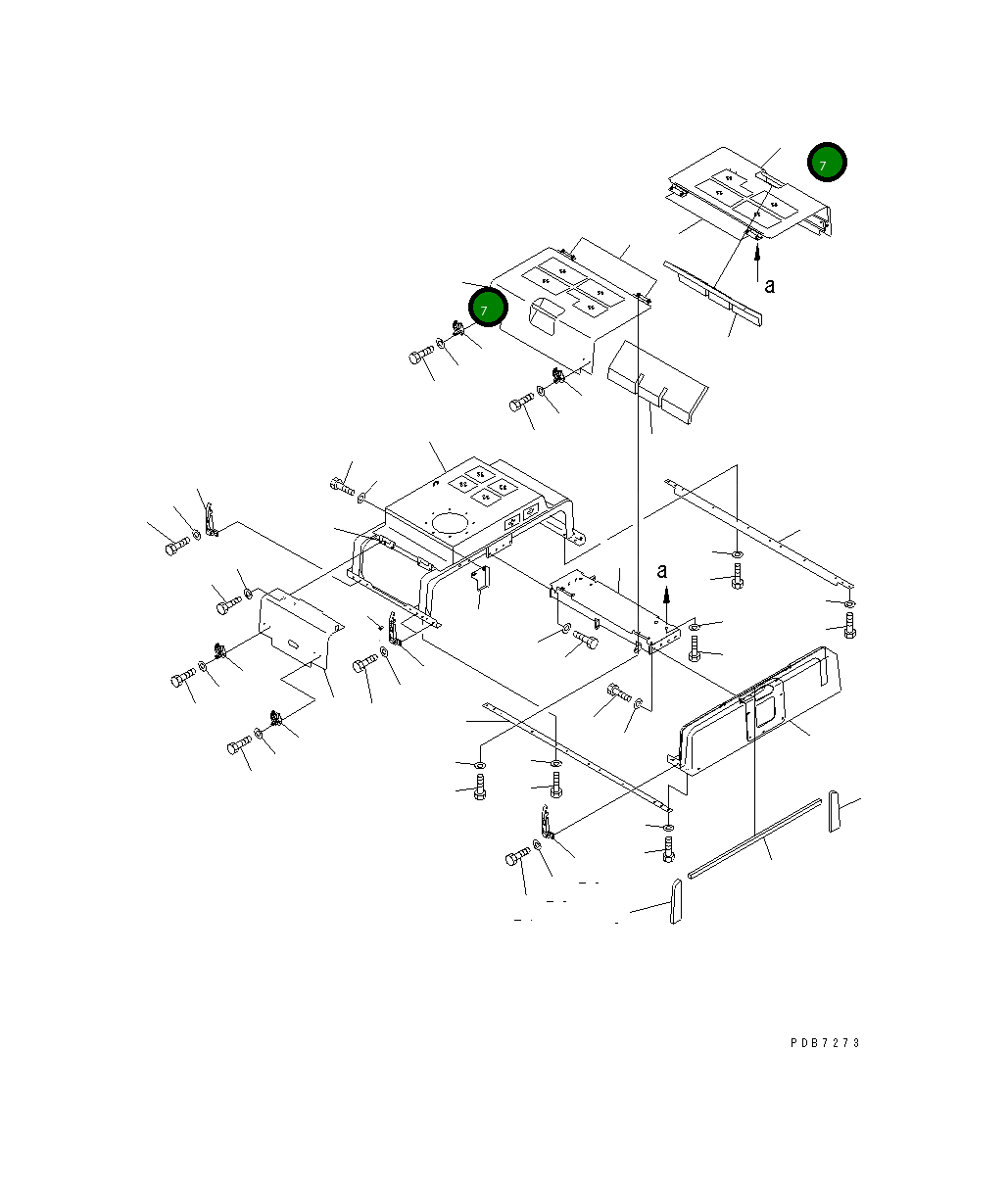 7
a
7
a
PDB7273