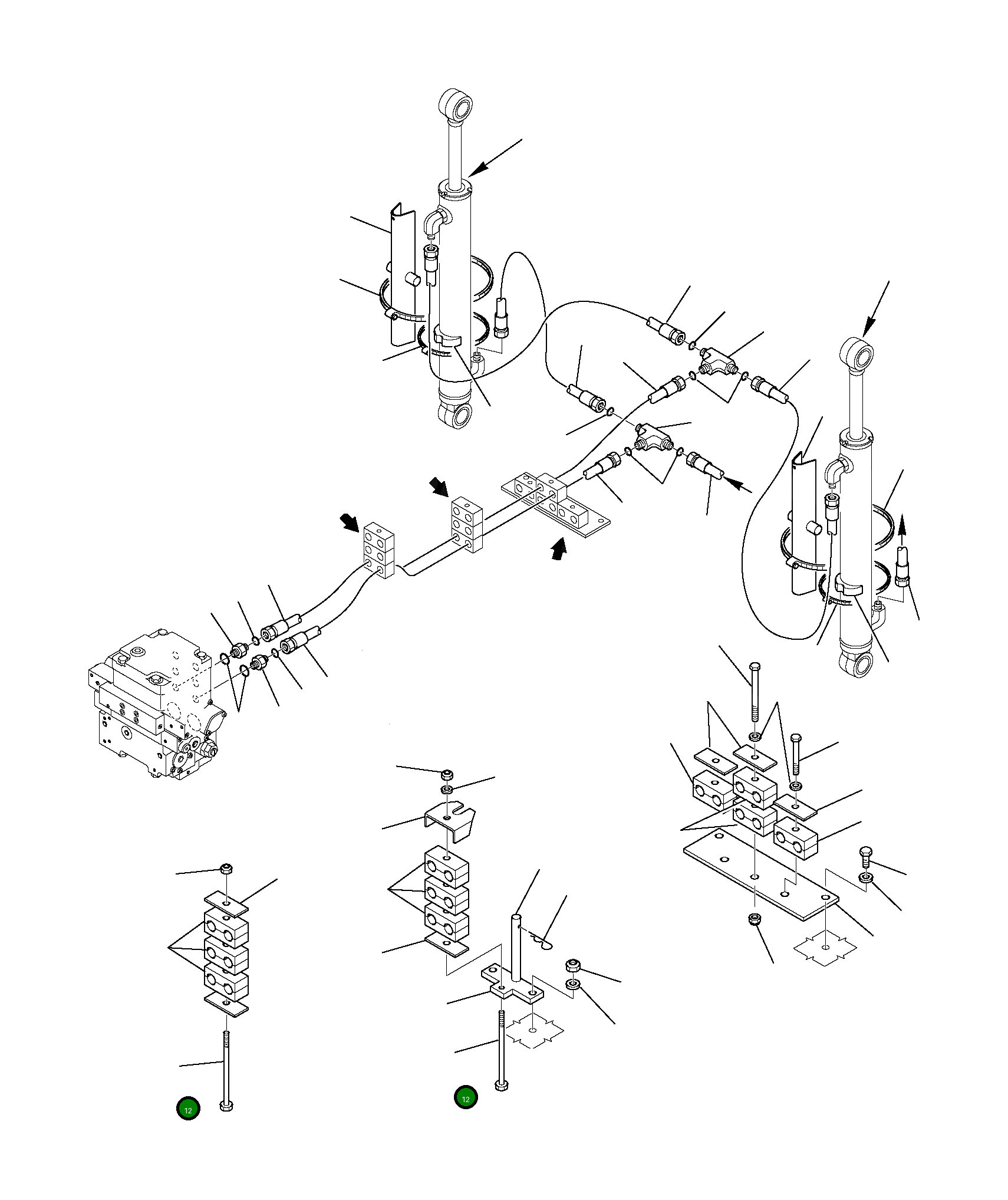 12

12