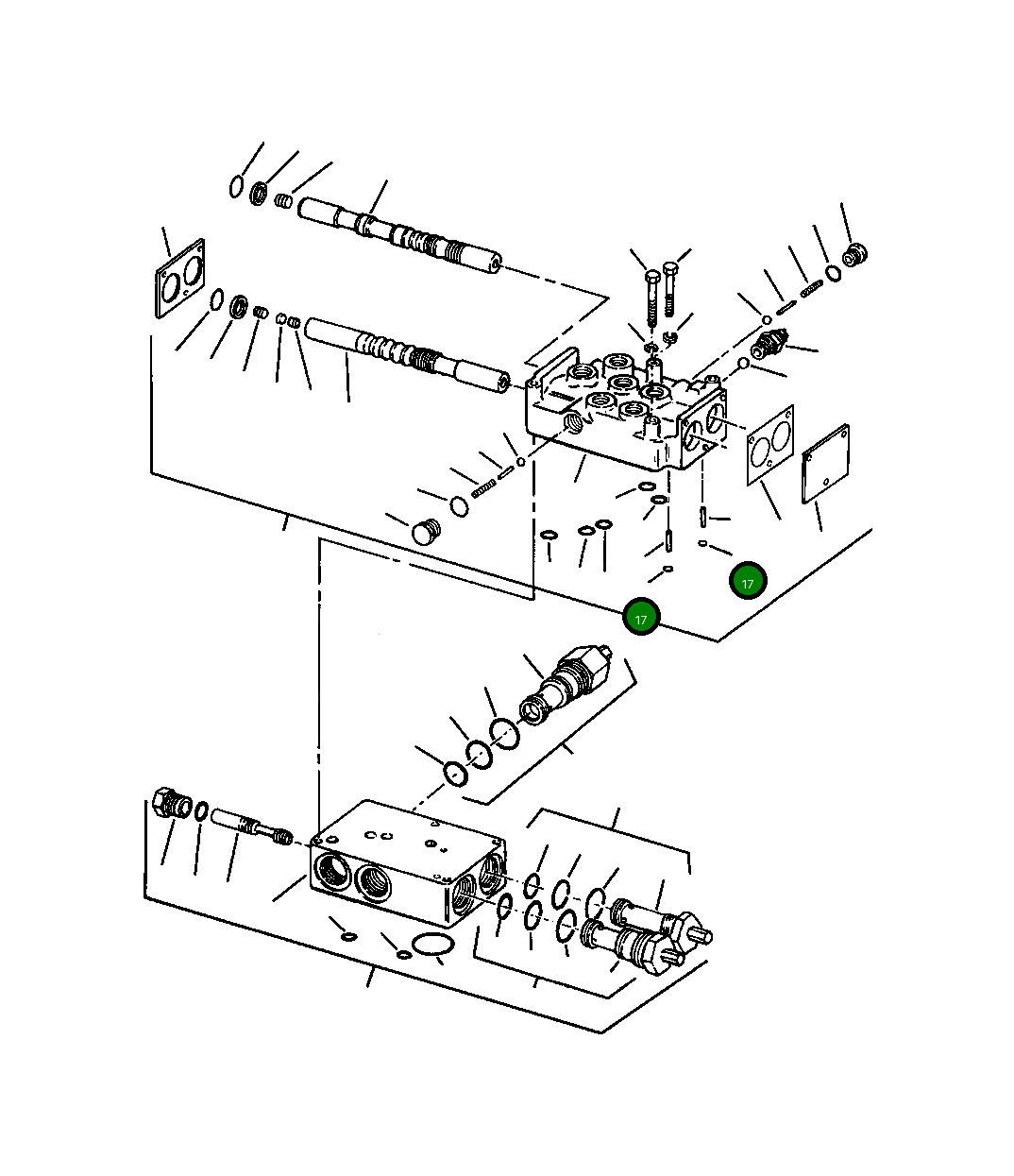 17
17