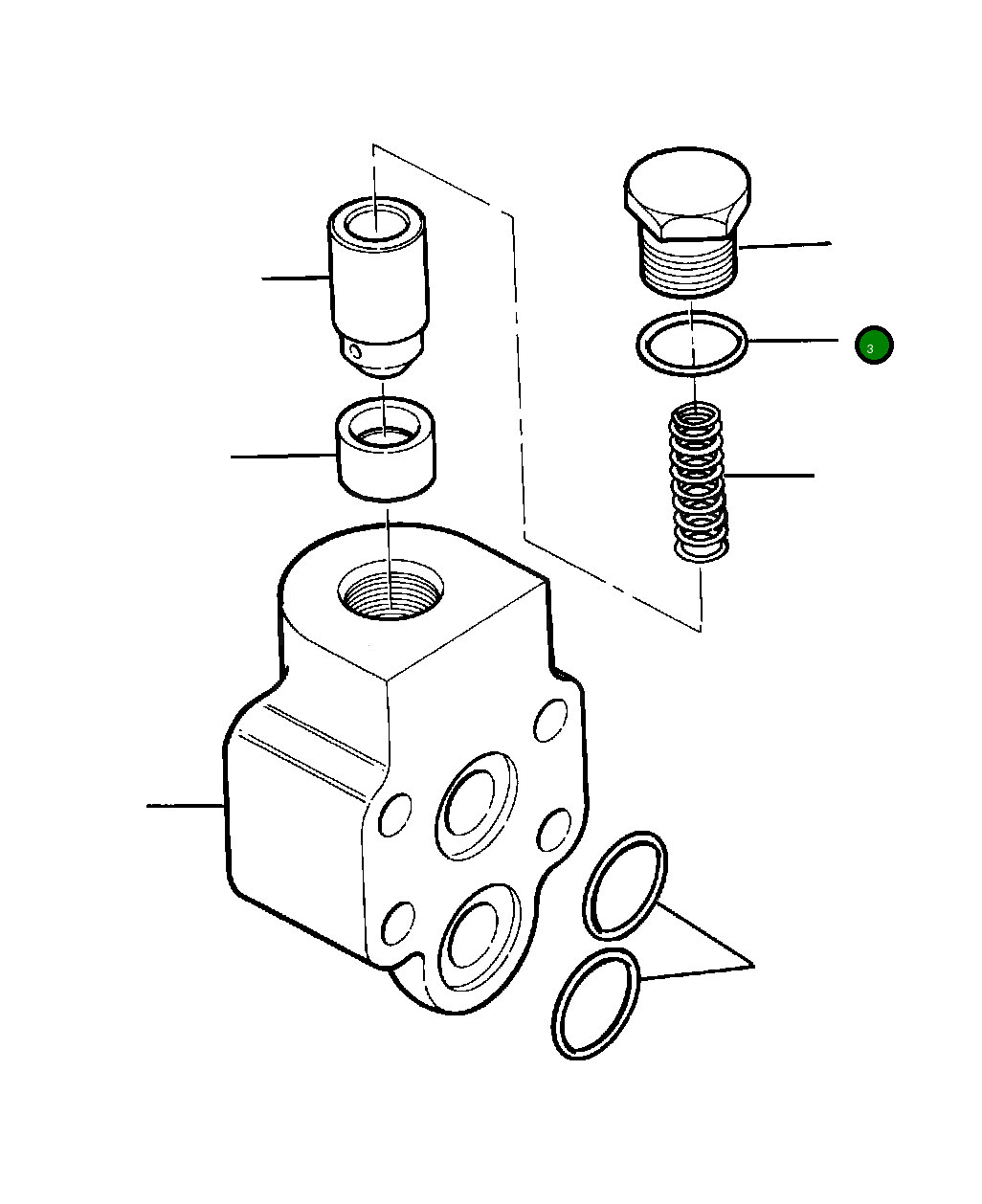 3