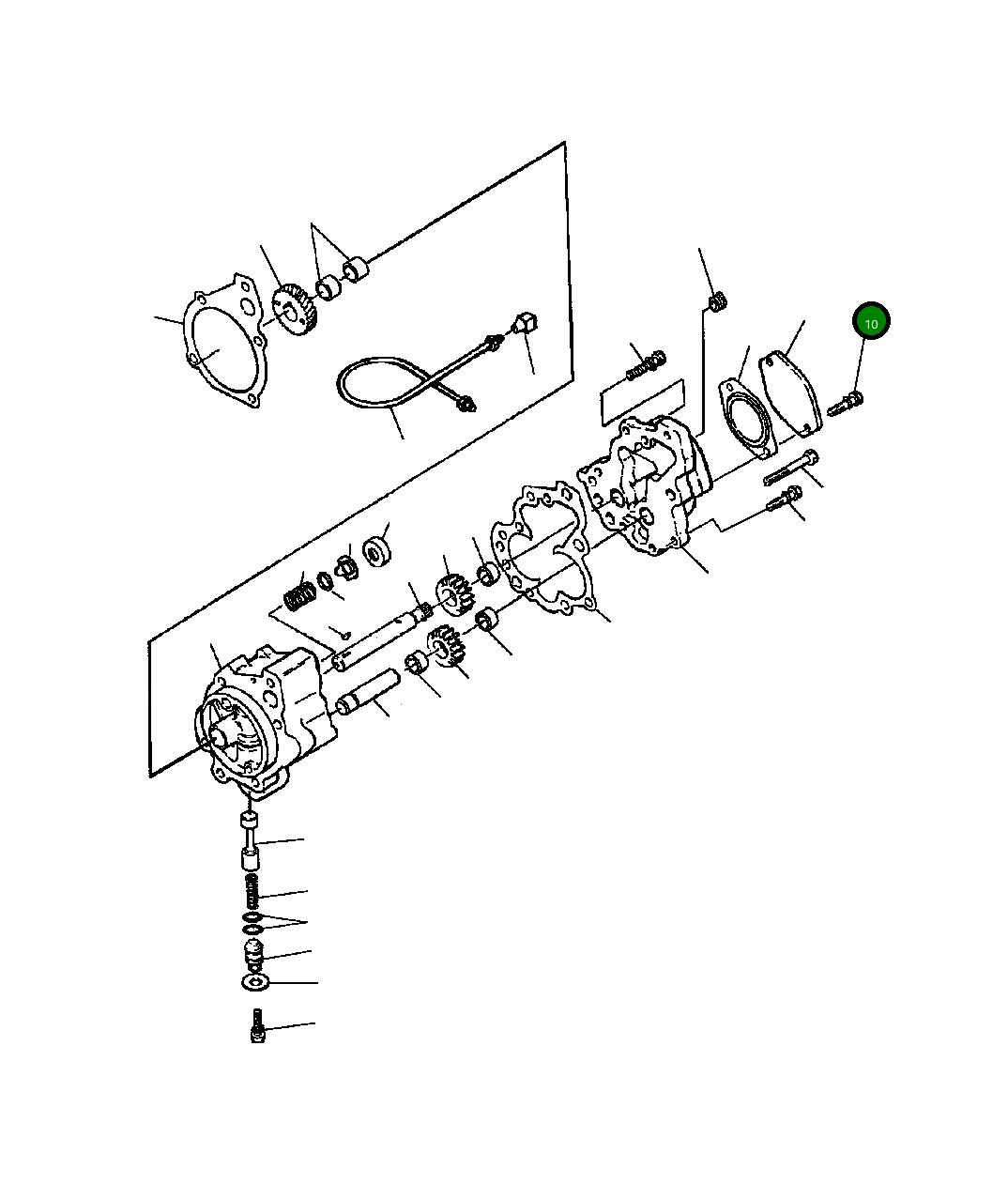 10