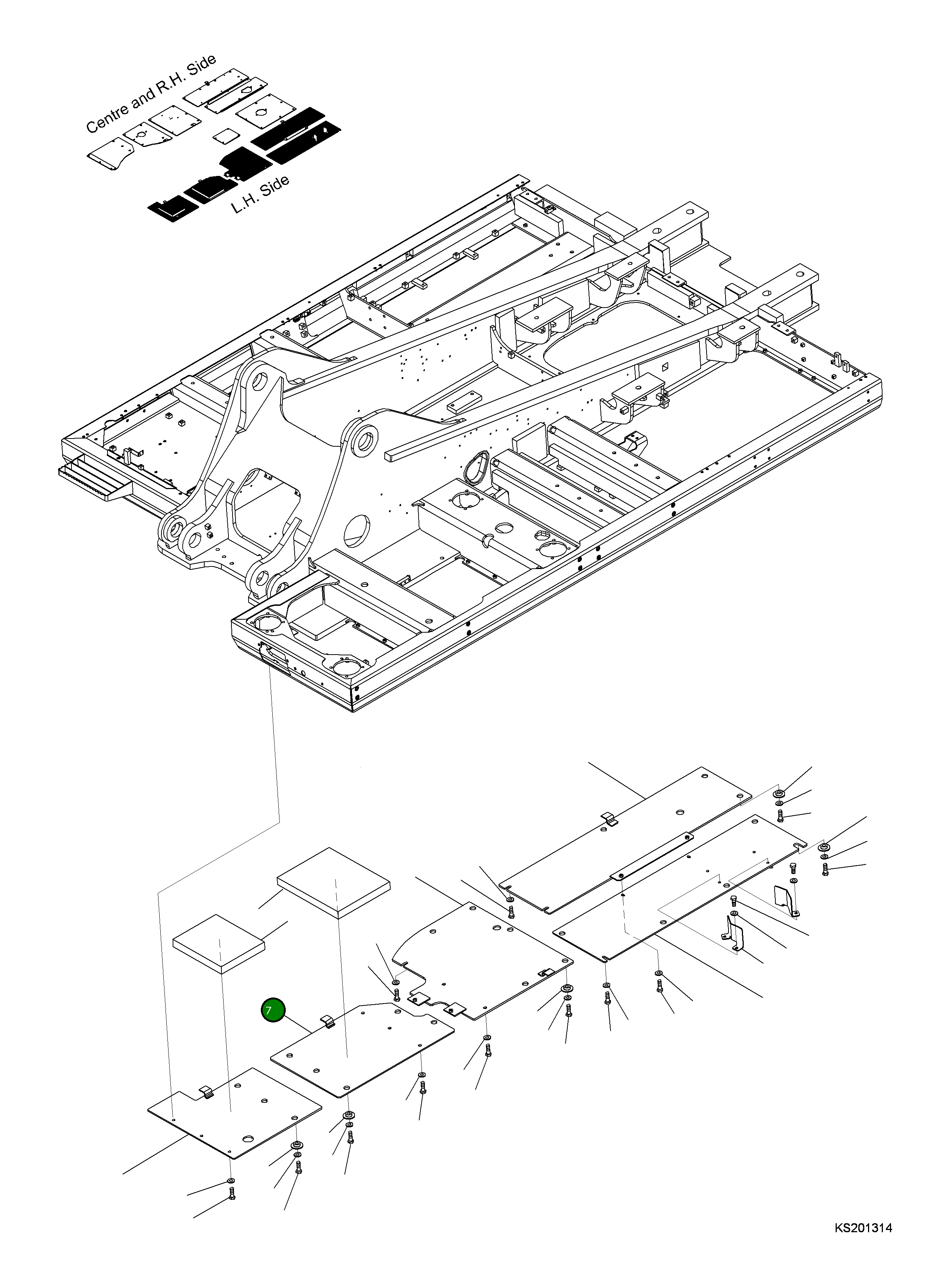 Centre and R.H. Side

L.H. Side

7

KS201314