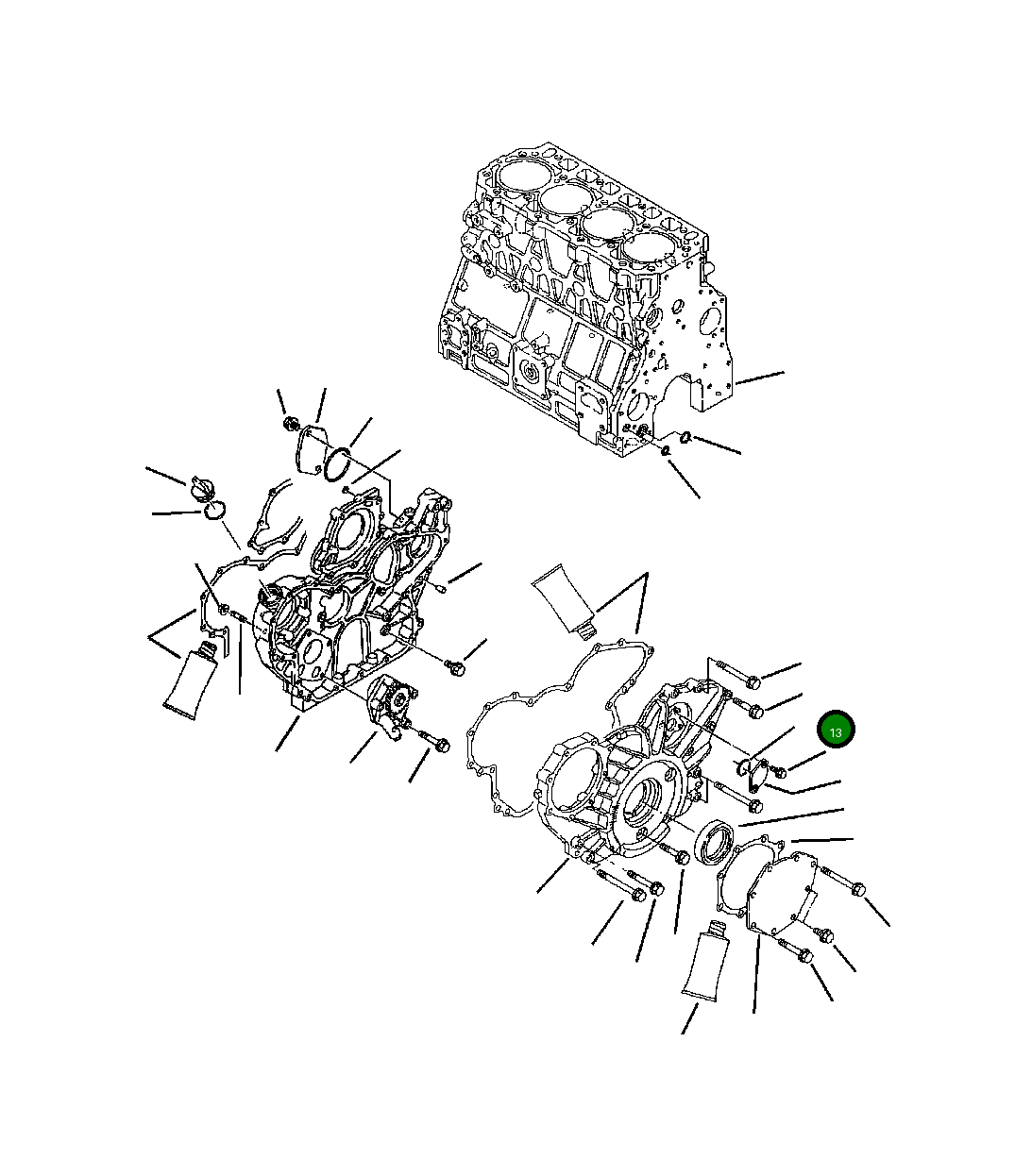 13