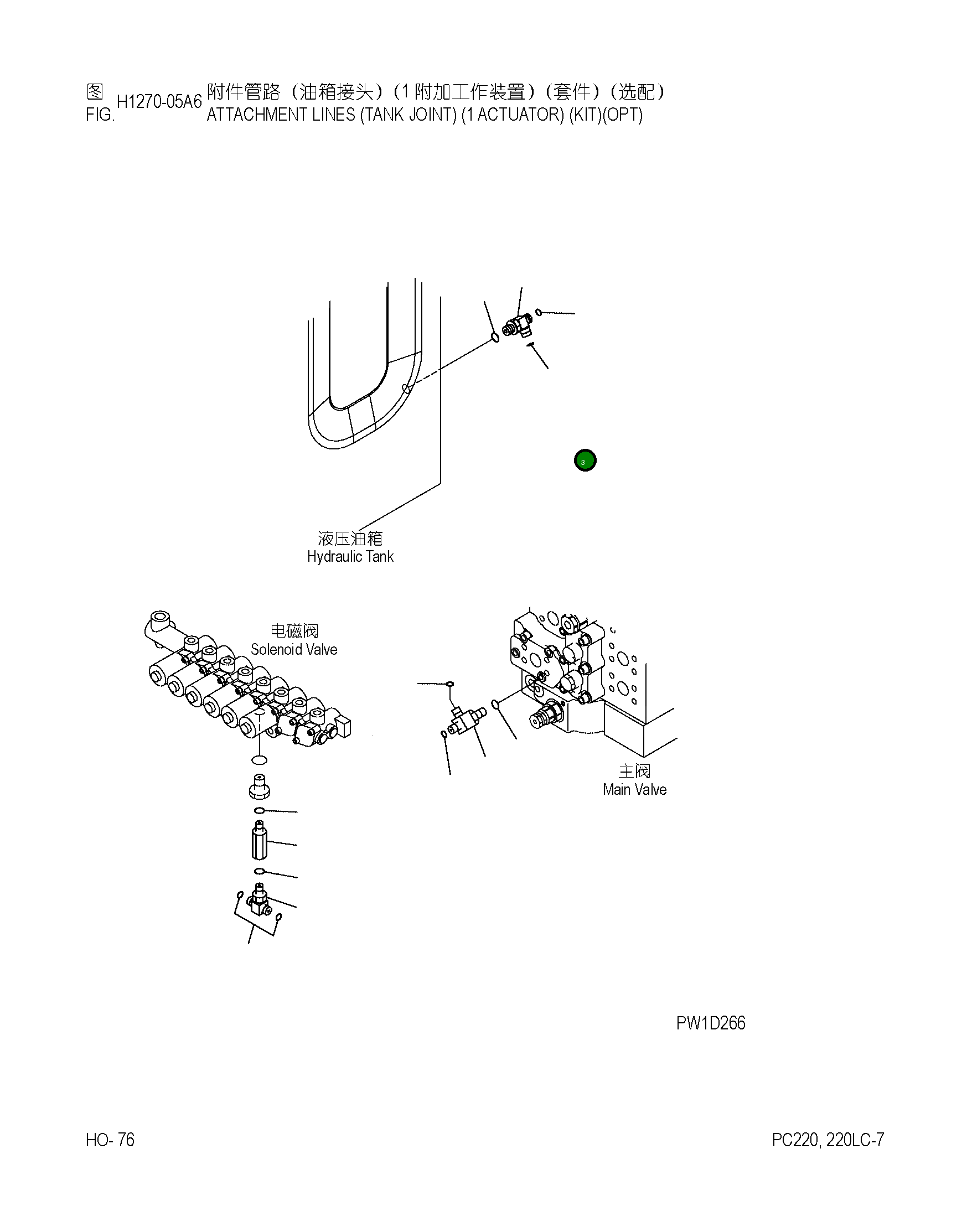 图 FIG. H1270-05A6 附件管路（油箱接头）（1 附加工作装置）（套件）（选配）
ATTACHMENT LINES (TANK JOINT) (1 ACTUATOR) (KIT)(OPT)

3

液压油箱
Hydraulic Tank

电磁阀
Solenoid Valve

主阀
Main Valve

PW1D266

HO- 76

PC220, 220LC-7