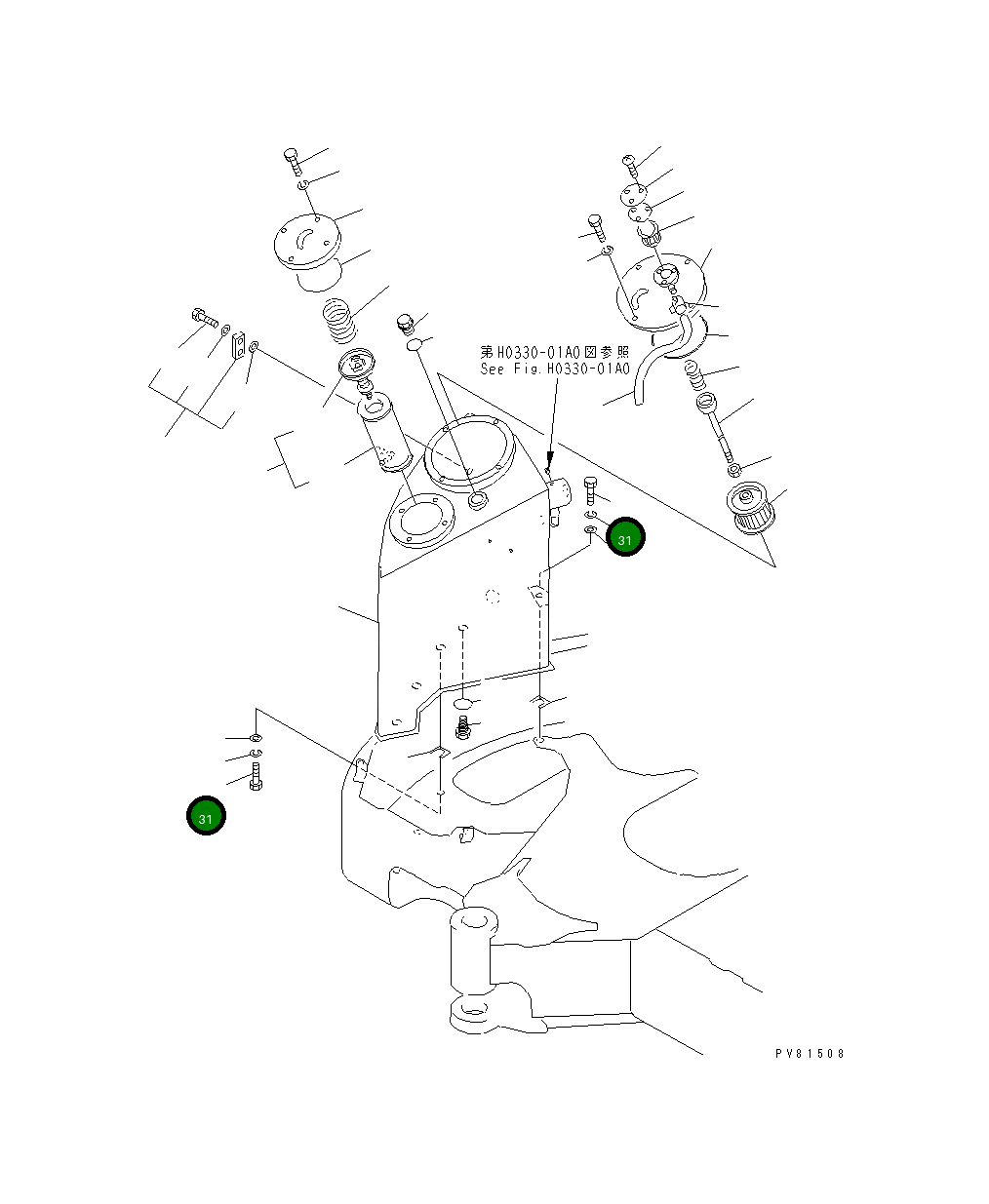 第H0330-01A0図参照
See Fig.H0330-01A0

31

31

PV81508