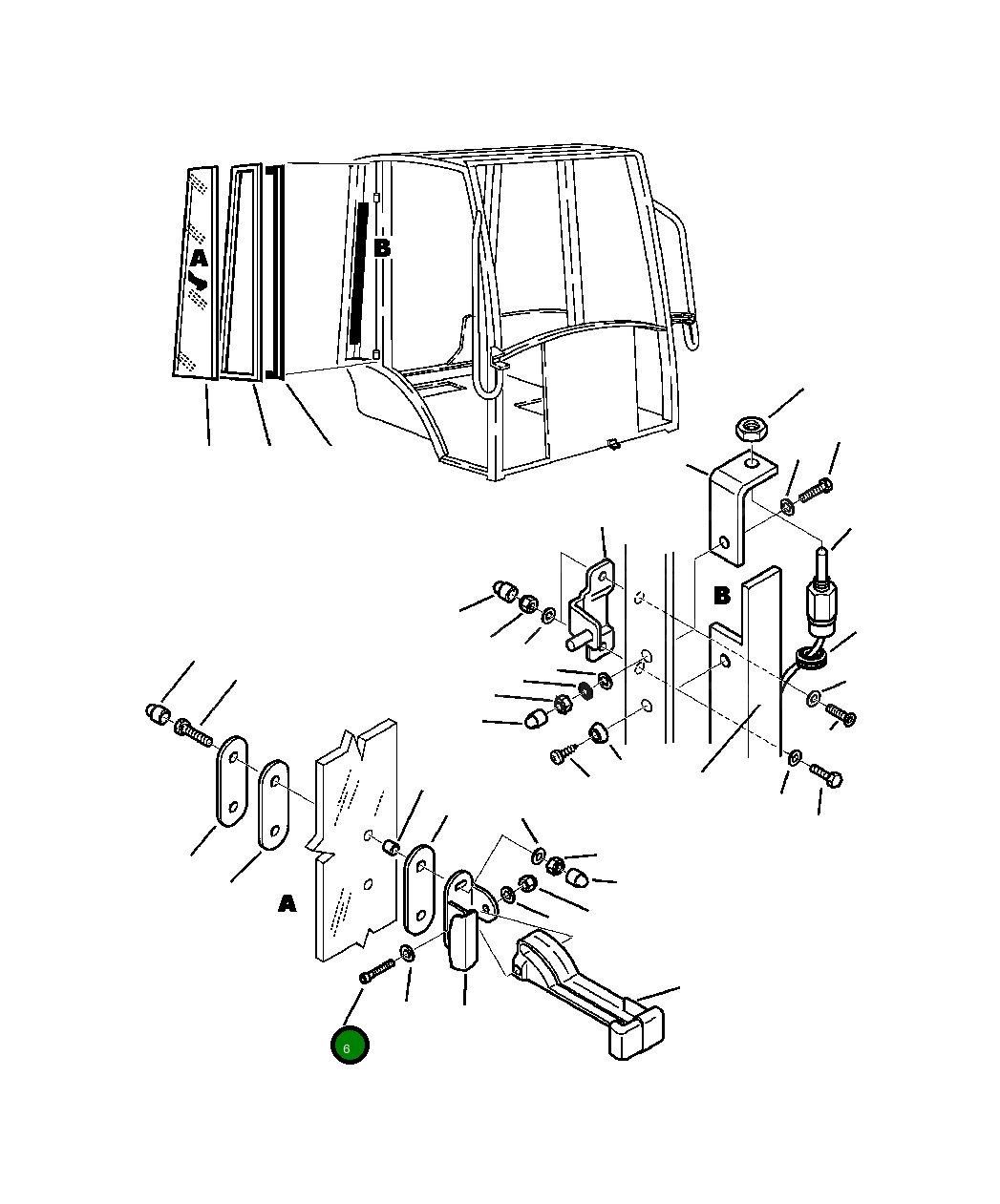 A
B
B
A
6