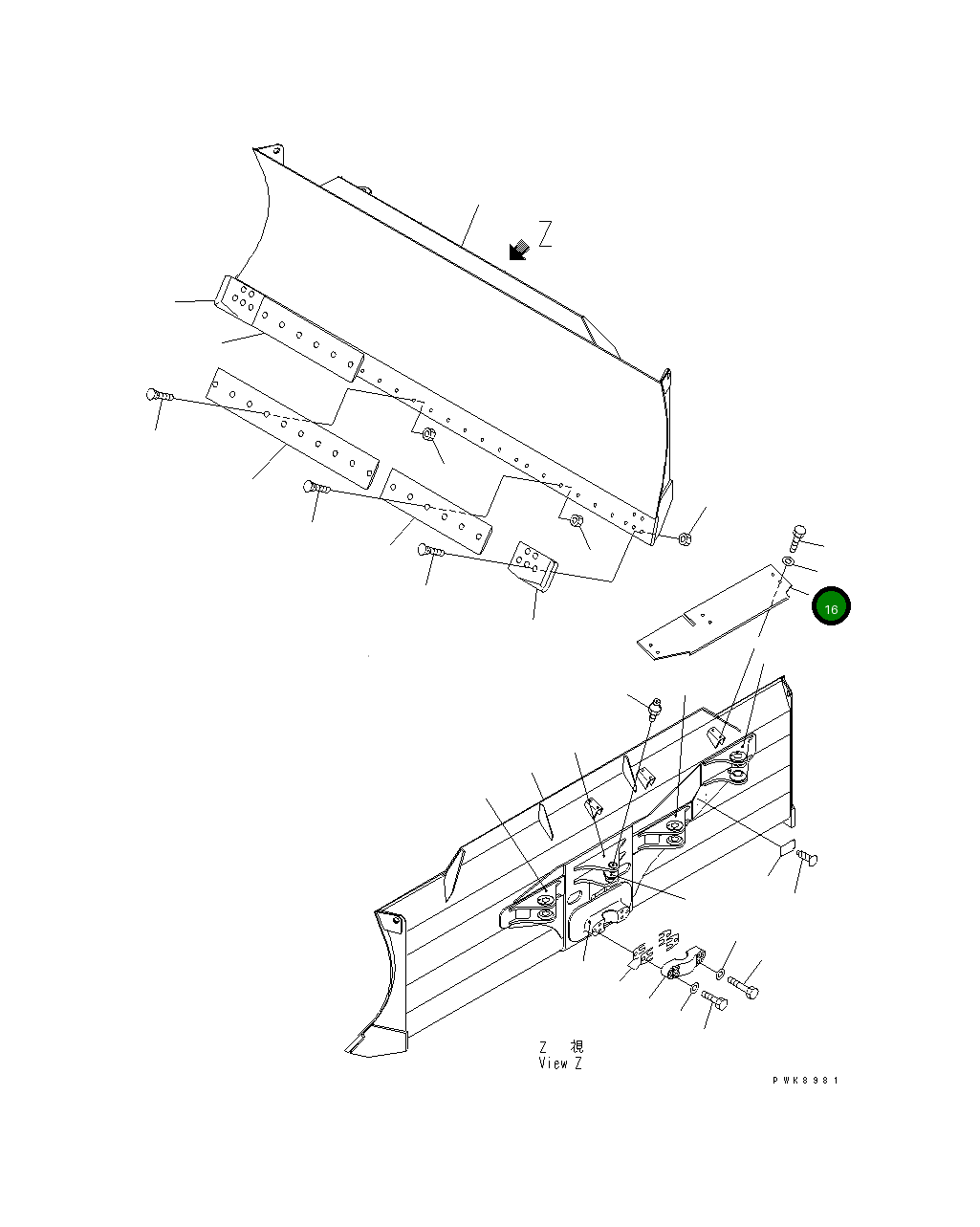 Z

16

Z 視
View Z

PWK8981