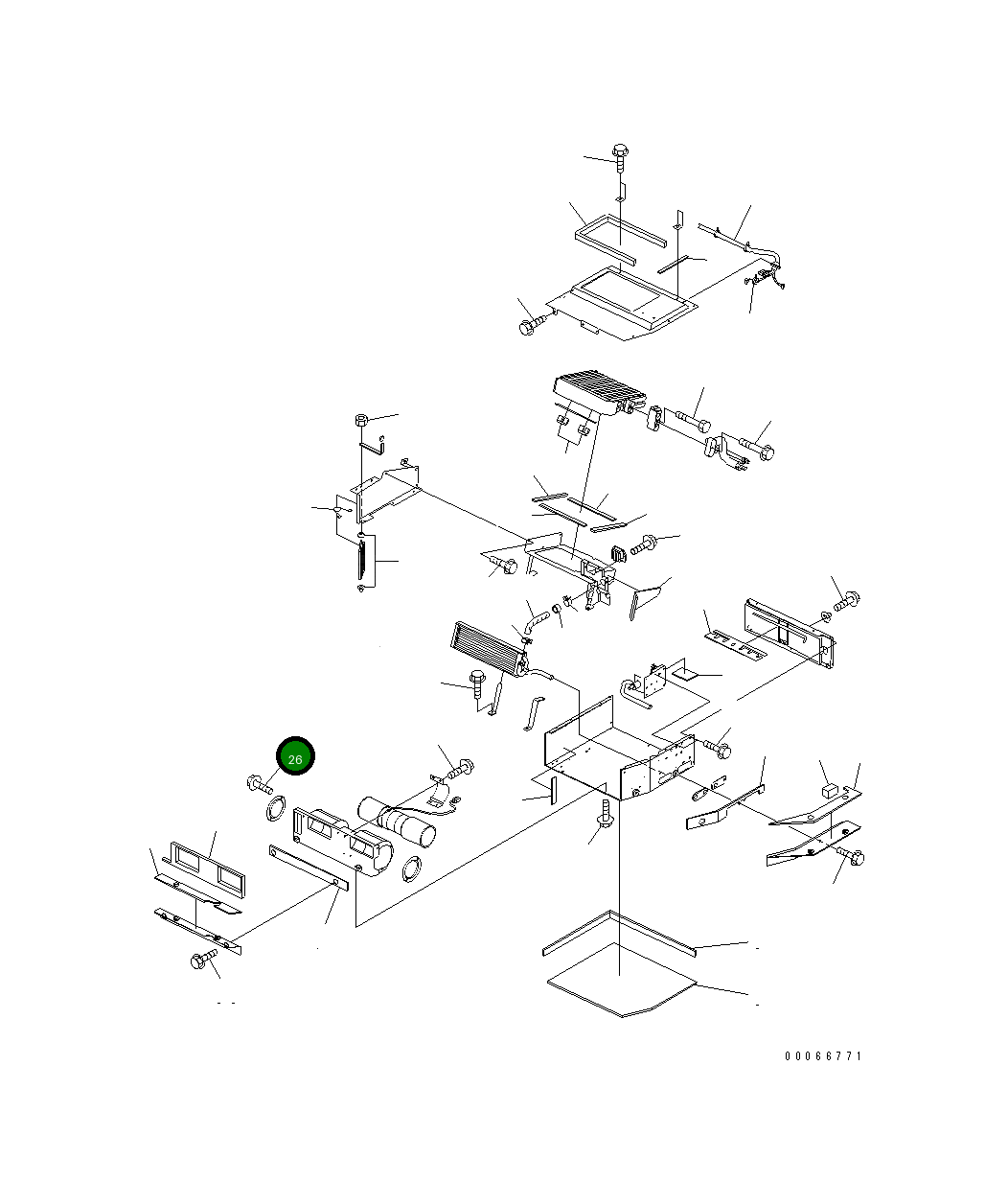 26

00066771