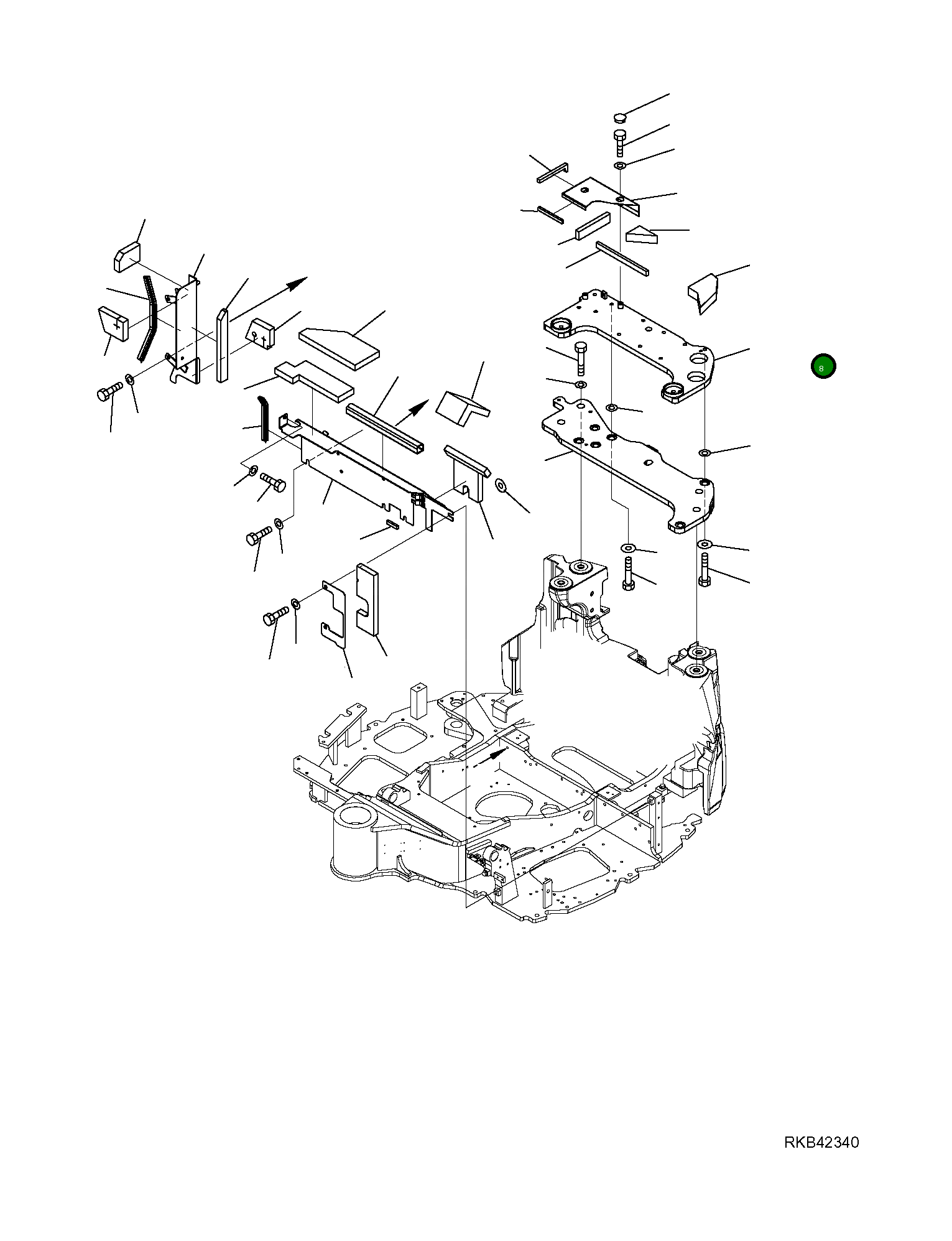 8

RKB42340