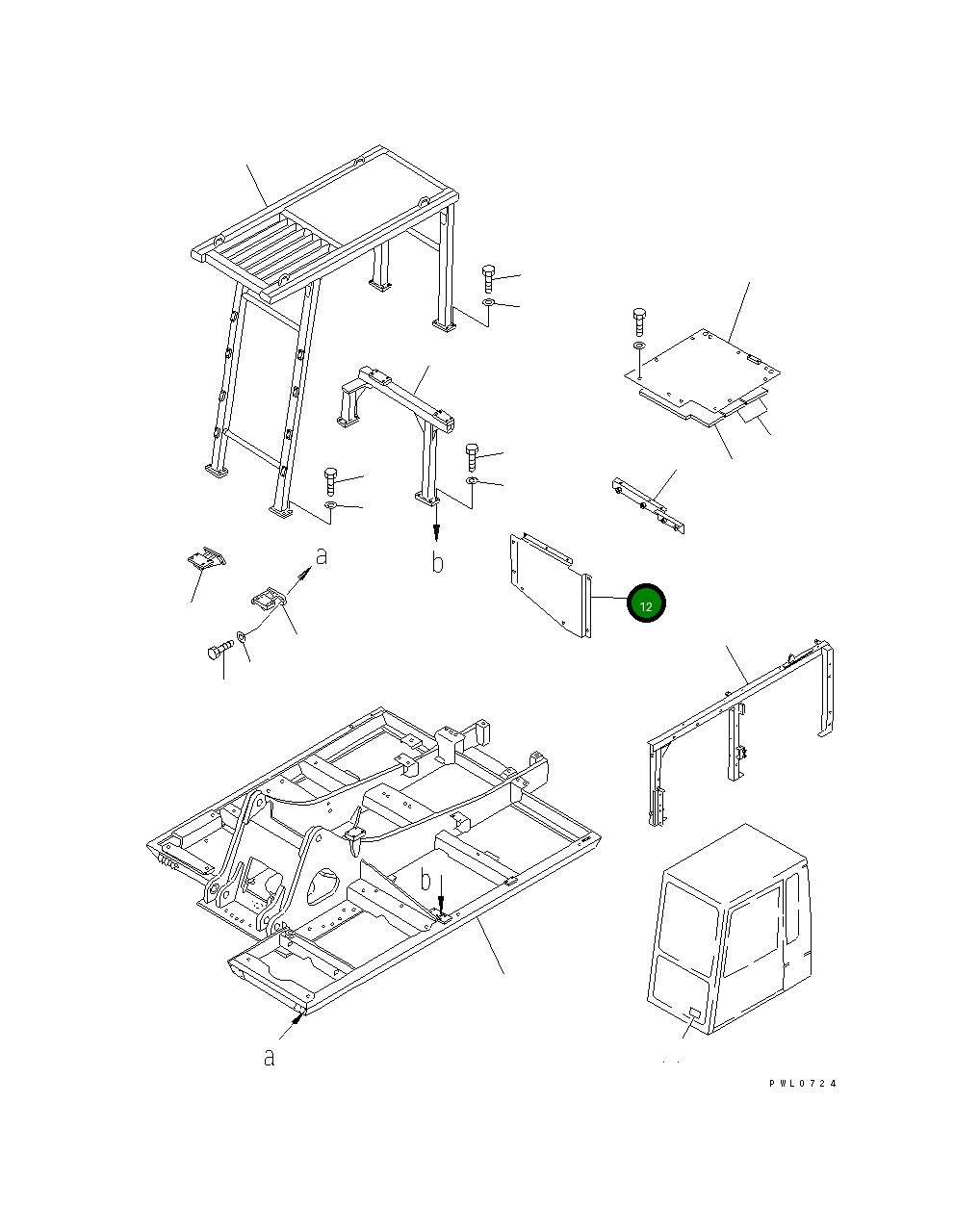 a
b
12
b
a
PWL0724