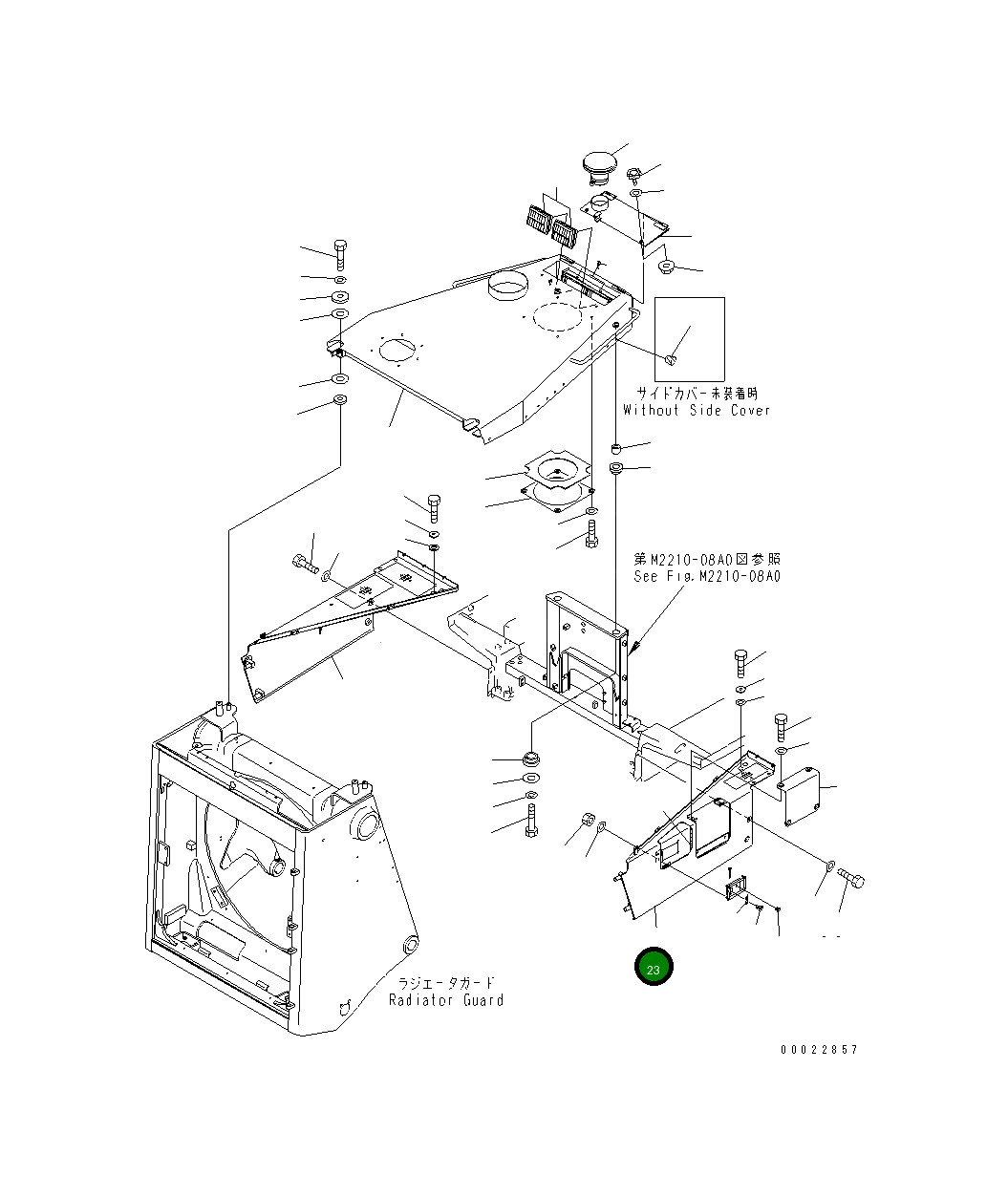 サイドカバー未装着時
Without Side Cover

第M2210-08A0図参照
See Fig.M2210-08A0

ラジエータガード
Radiator Guard

23

00022857