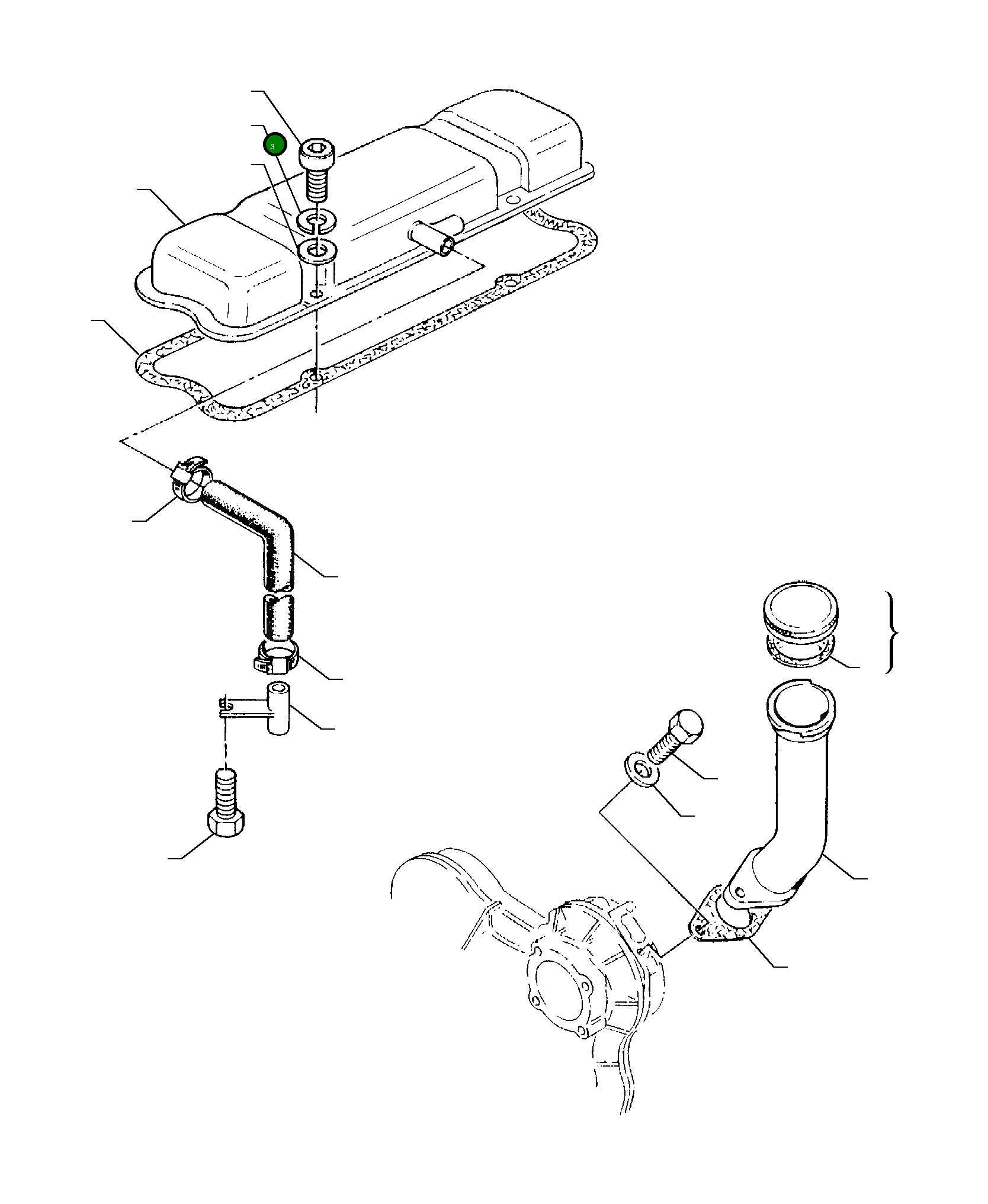 3