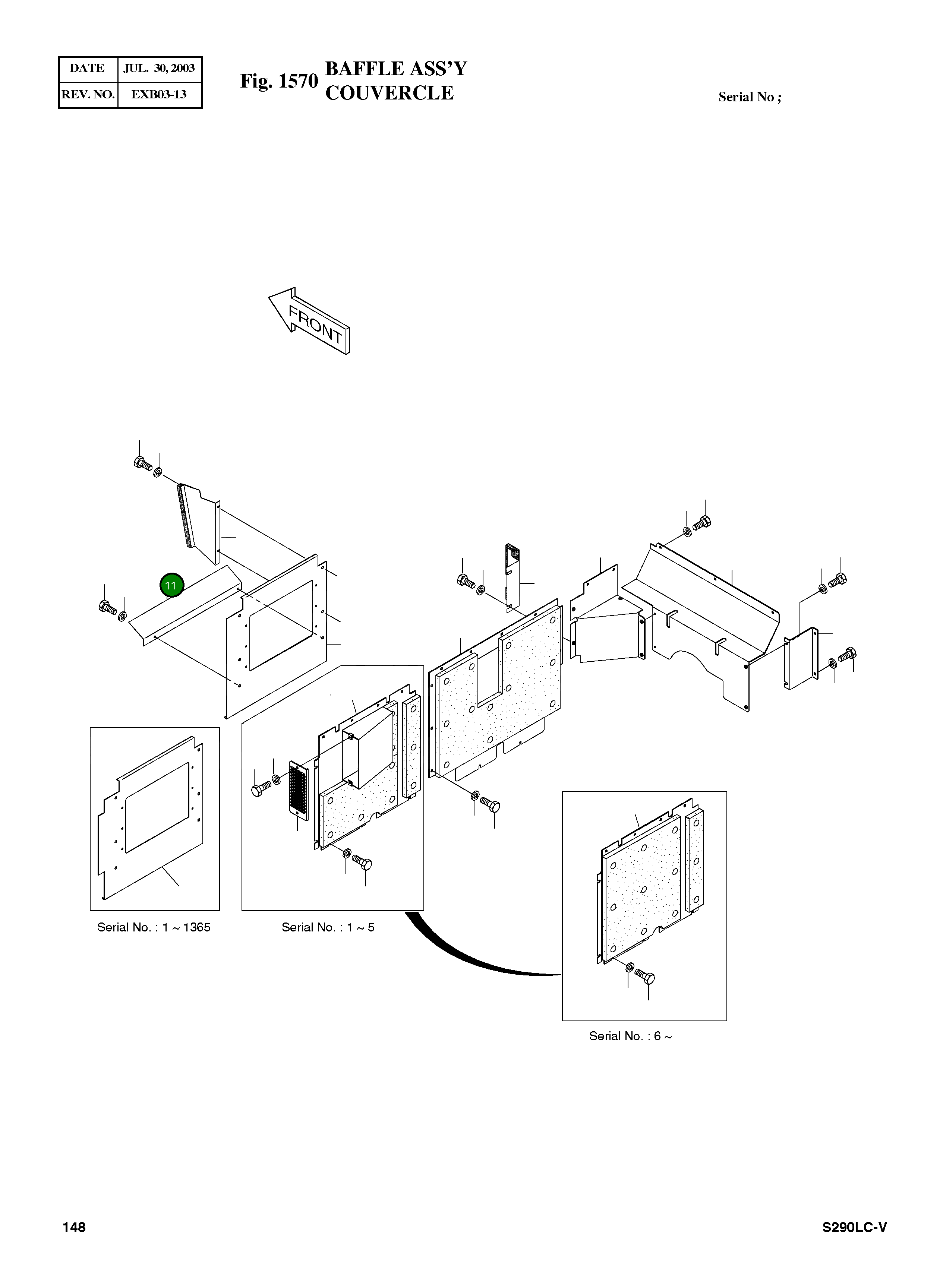 | DATE | JUL. 30, 2003 |
|---|---|
| REV. NO. | EXB03-13 |

Fig. 1570 BAFFLE ASS'Y COUVERCLE

Serial No ;

FRONT

11

Serial No. : 1 ~ 1365

Serial No. : 1 ~ 5

Serial No. : 6 ~

148

S290LC-V