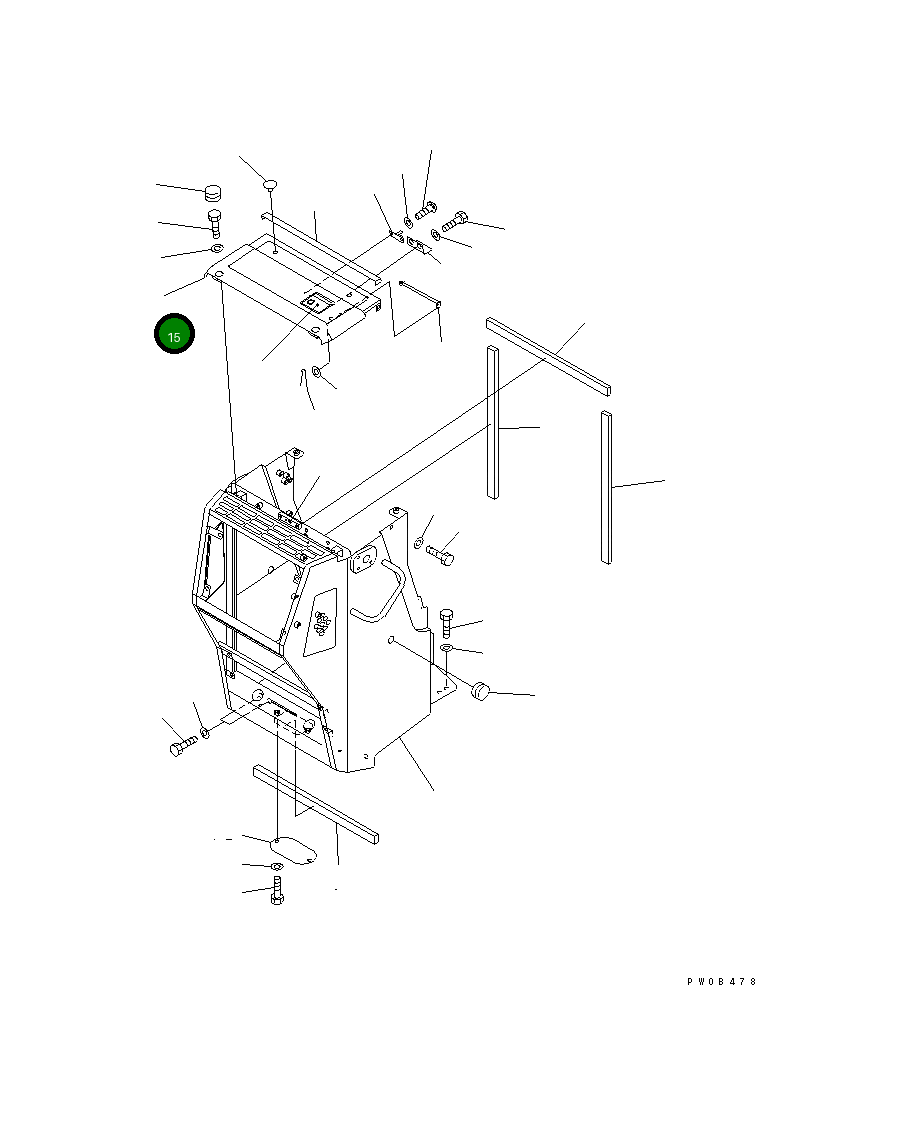 15

PW08478