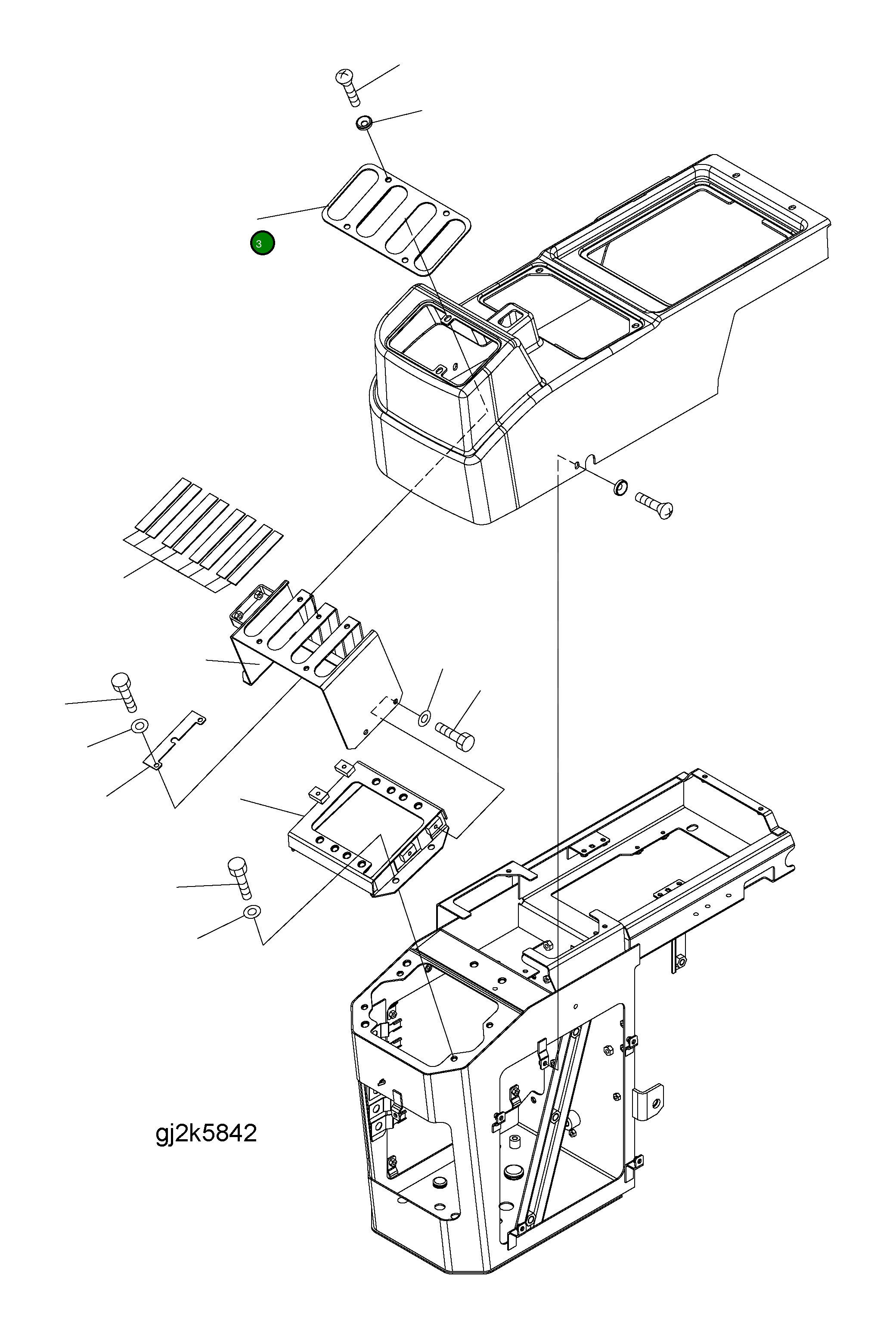 3

gj2k5842