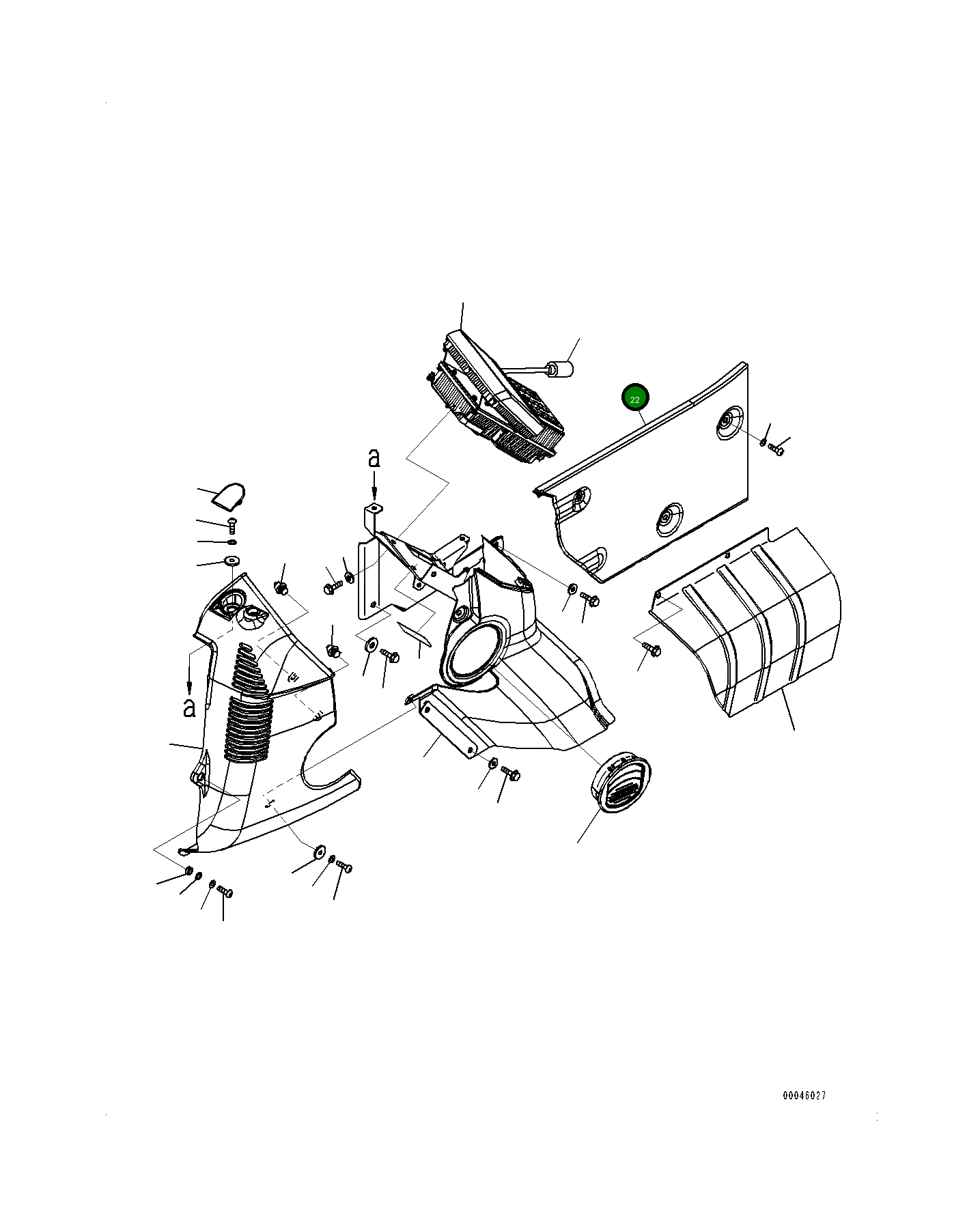 22

a

a

00046027