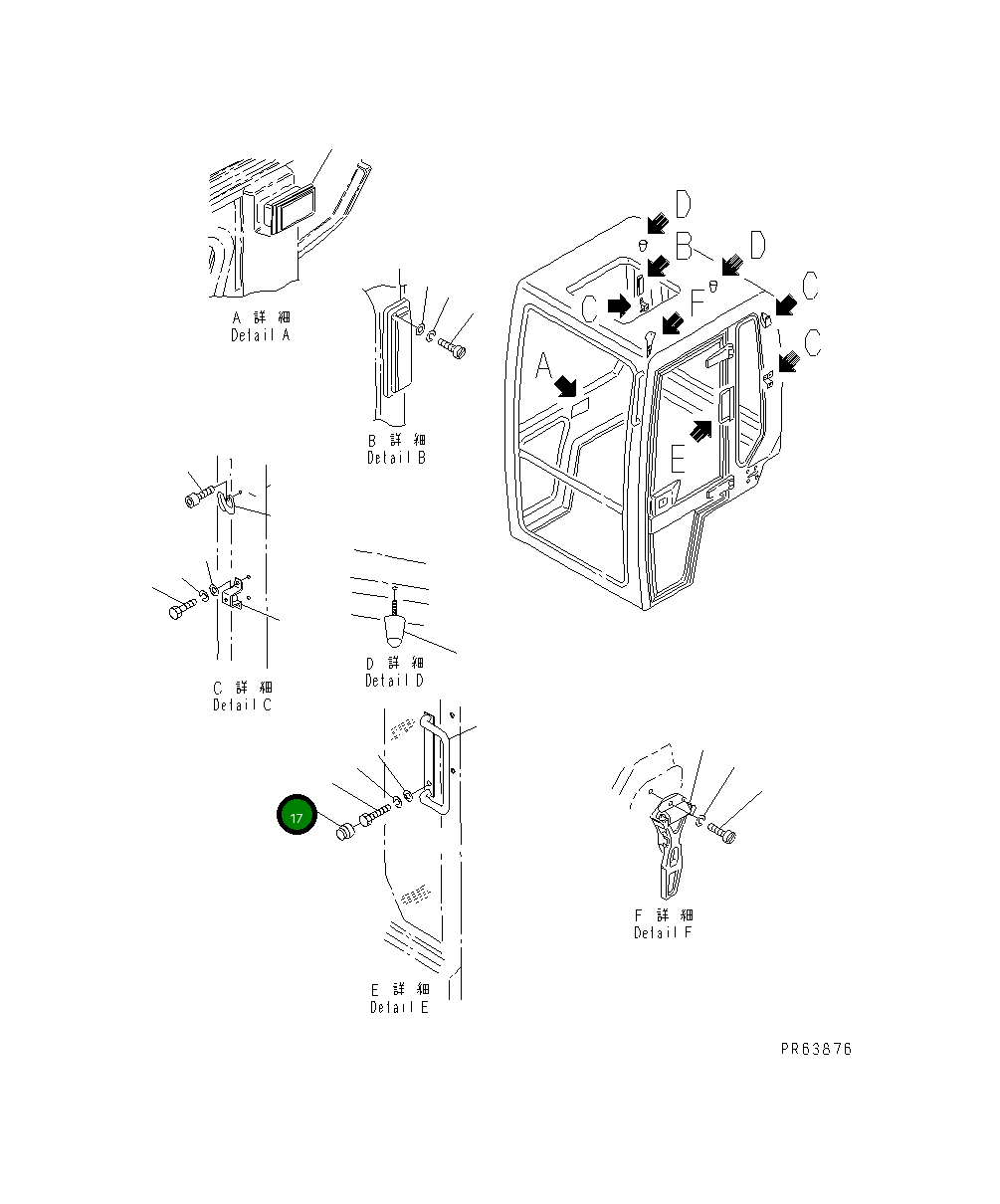 A 詳 細
Detail A

B 詳 細
Detail B

D
B
D
C
F
C
C
A
E

C 詳 細
Detail C

D 詳 細
Detail D

17

E 詳 細
Detail E

F 詳 細
Detail F

PR63876