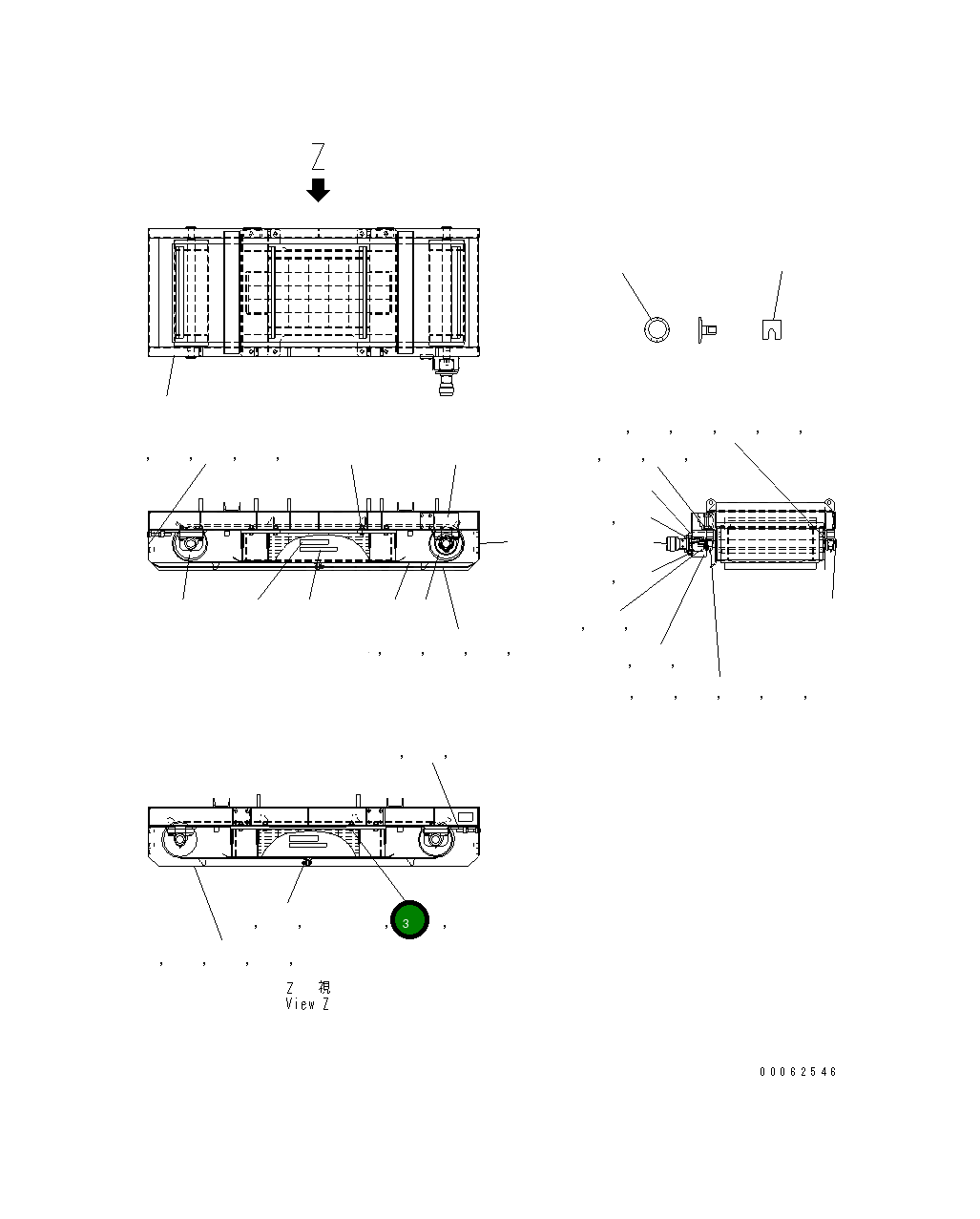 Z

3

Z 視
View Z

00062546