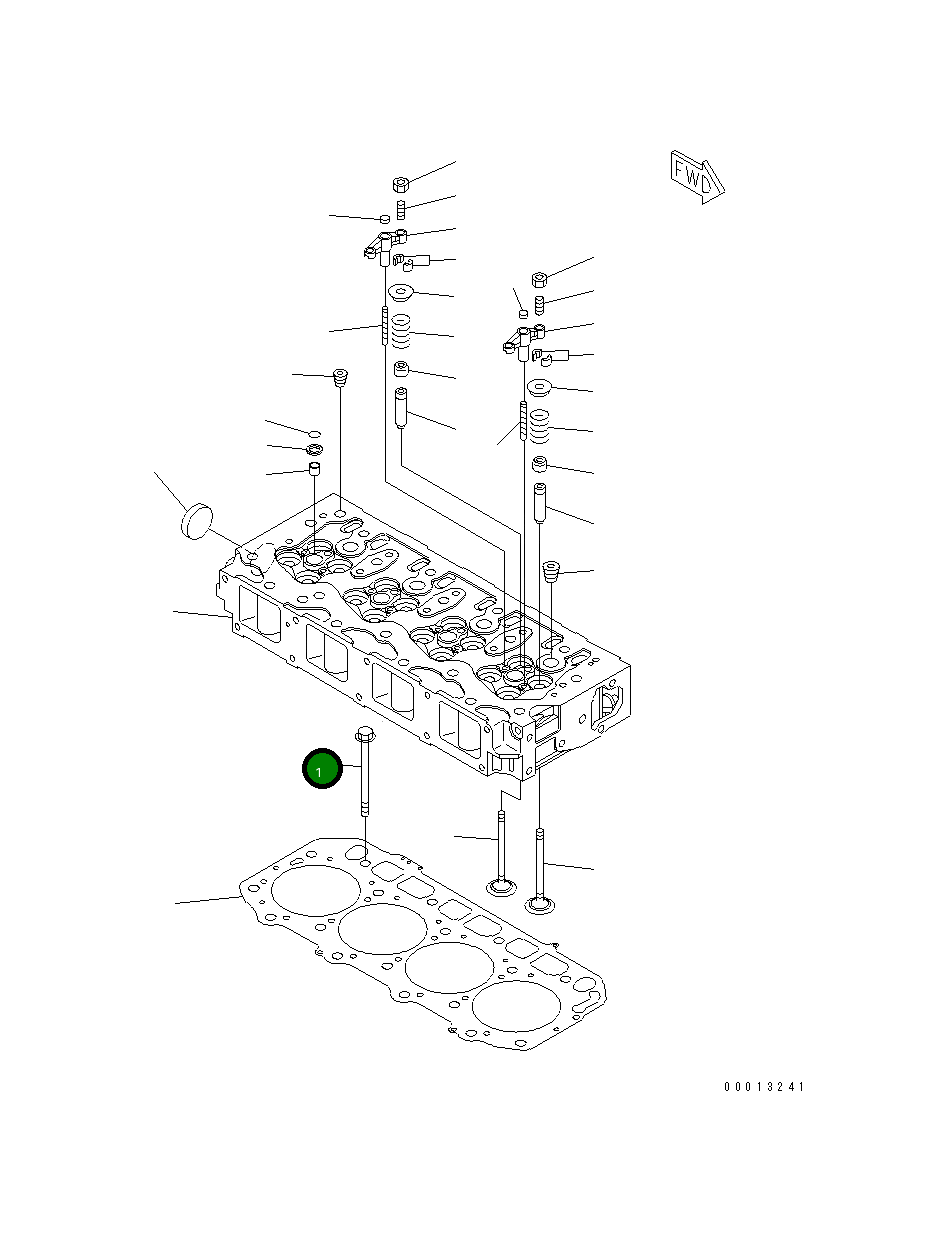 FWD

1

00013241