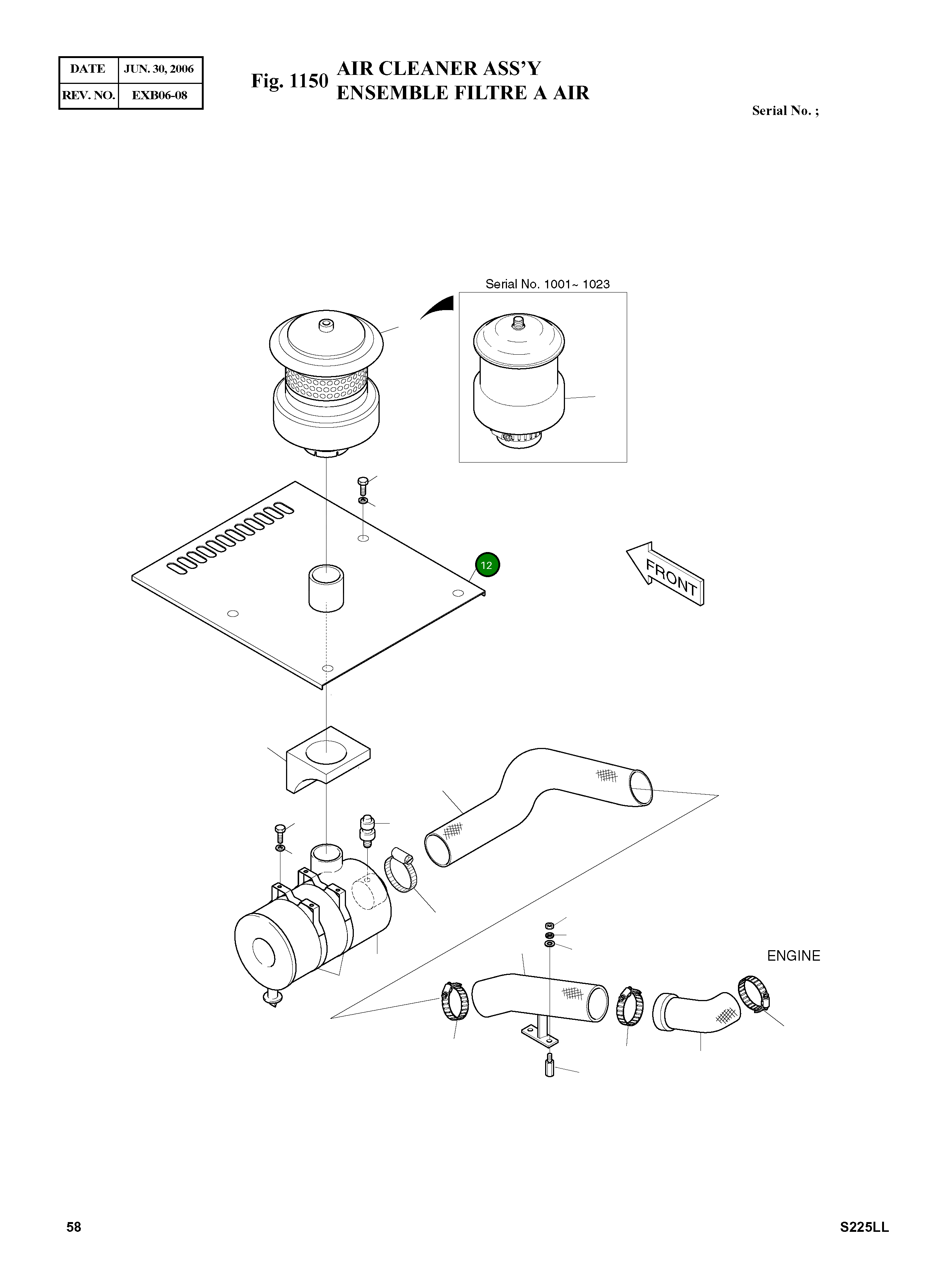 | DATE | JUN. 30, 2006 |
|---|---|
| REV. NO. | EXB06-08 |

Fig. 1150 AIR CLEANER ASS'Y
ENSEMBLE FILTRE A AIR

Serial No. ;

Serial No. 1001~ 1023

12

FRONT

ENGINE

58

S225LL