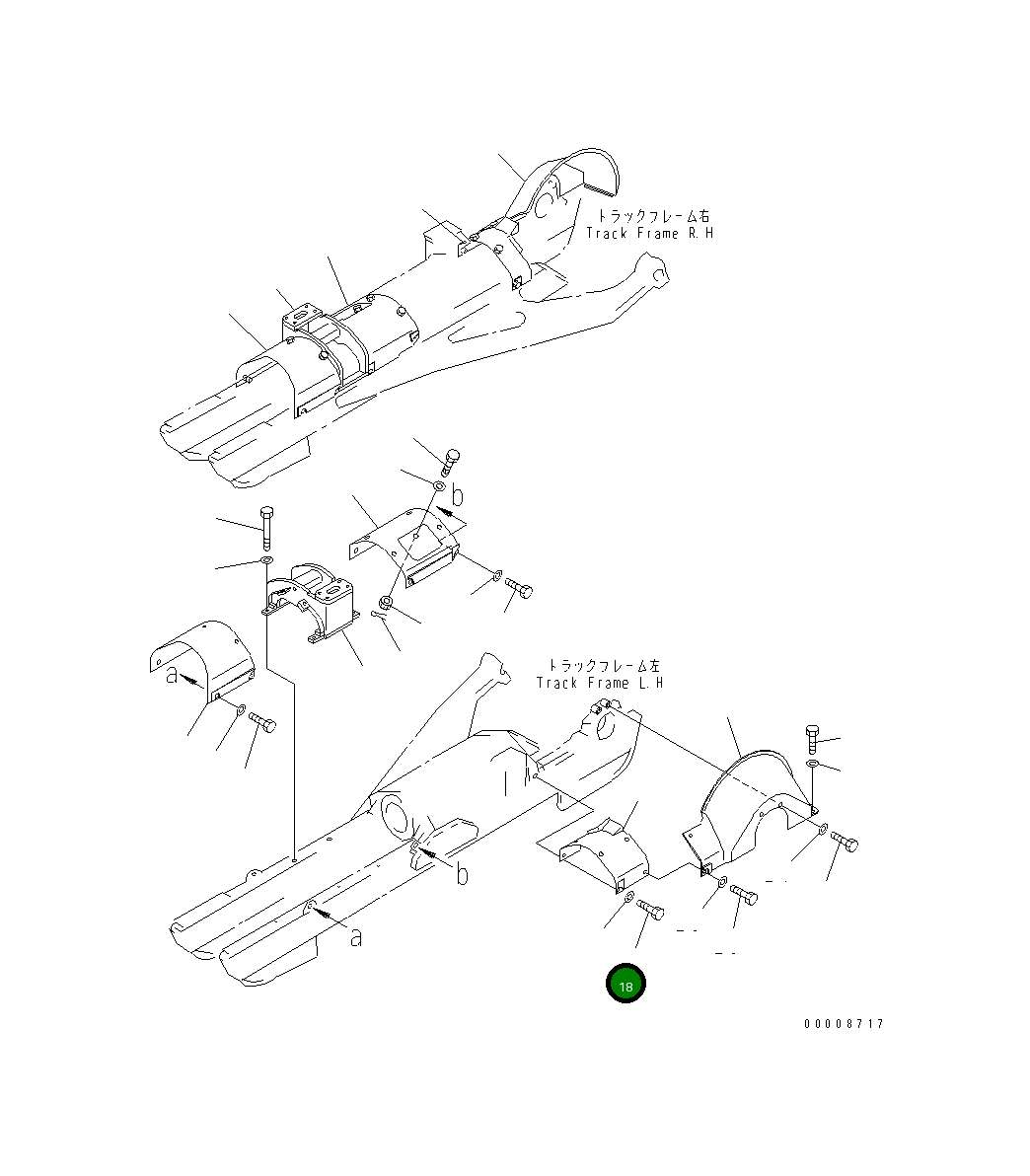 トラックフレーム右
Track Frame R.H

b

a

トラックフレーム左
Track Frame L.H

b

a

18

00008717