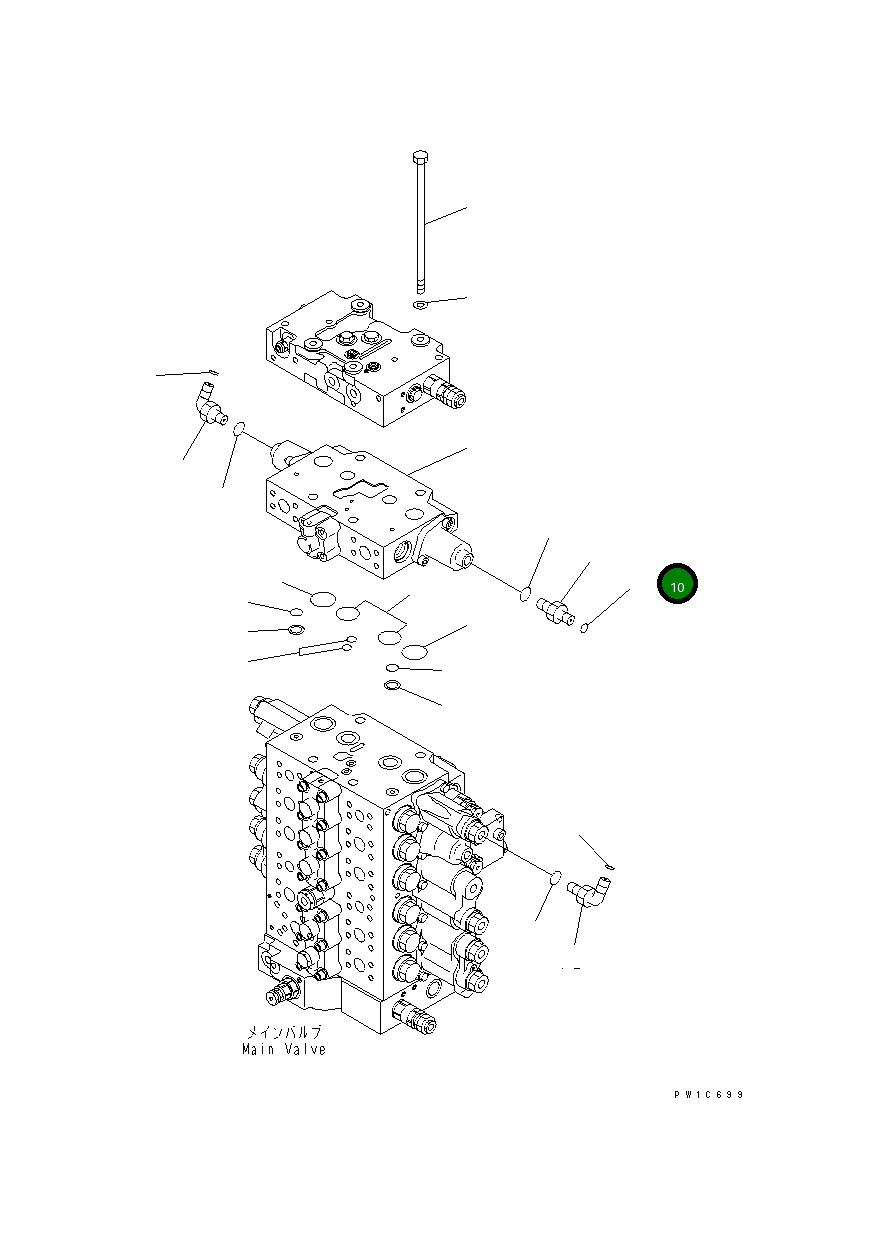 10

メインバルブ
Main Valve

PW1C699