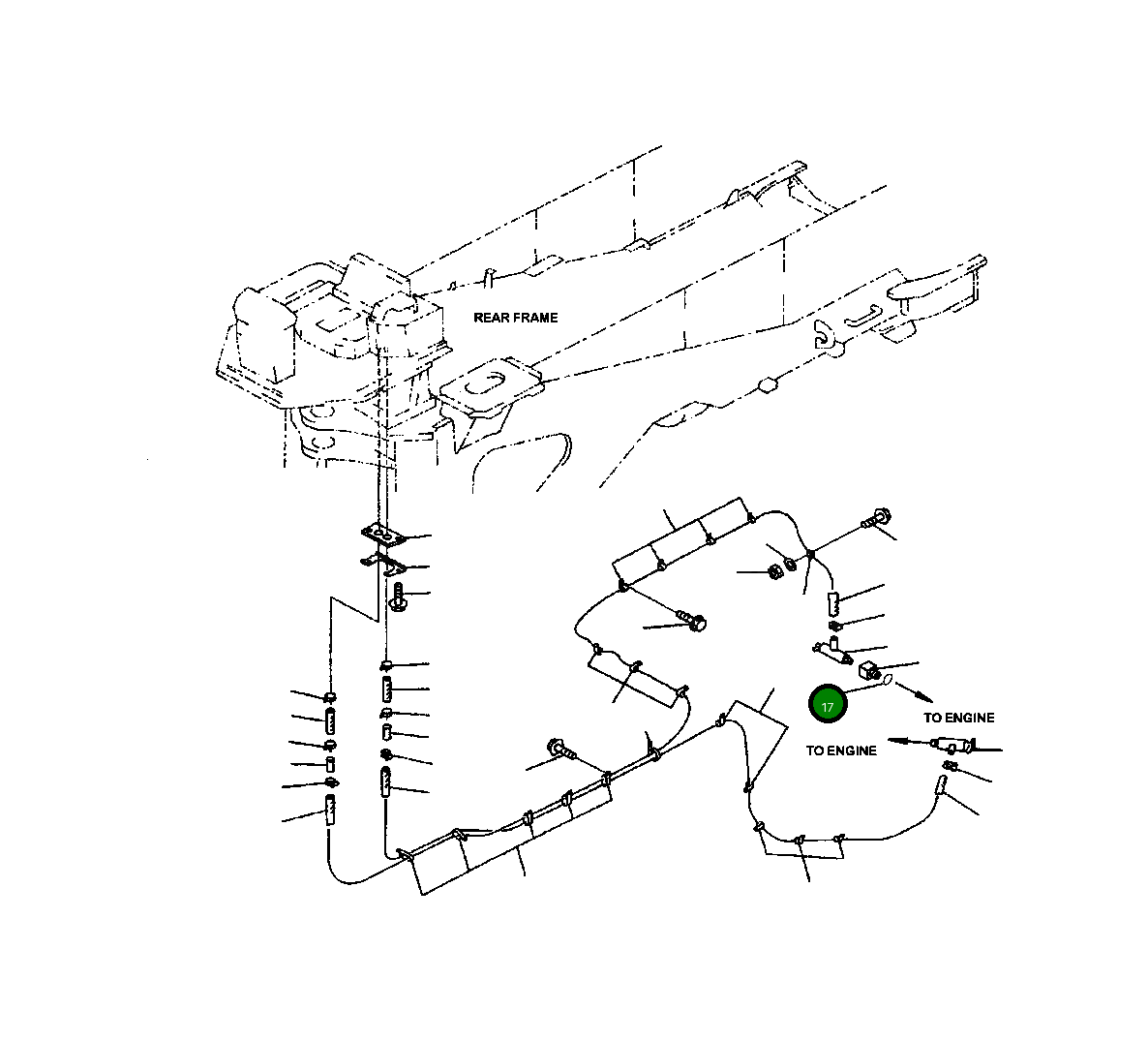 REAR FRAME

17

TO ENGINE

TO ENGINE