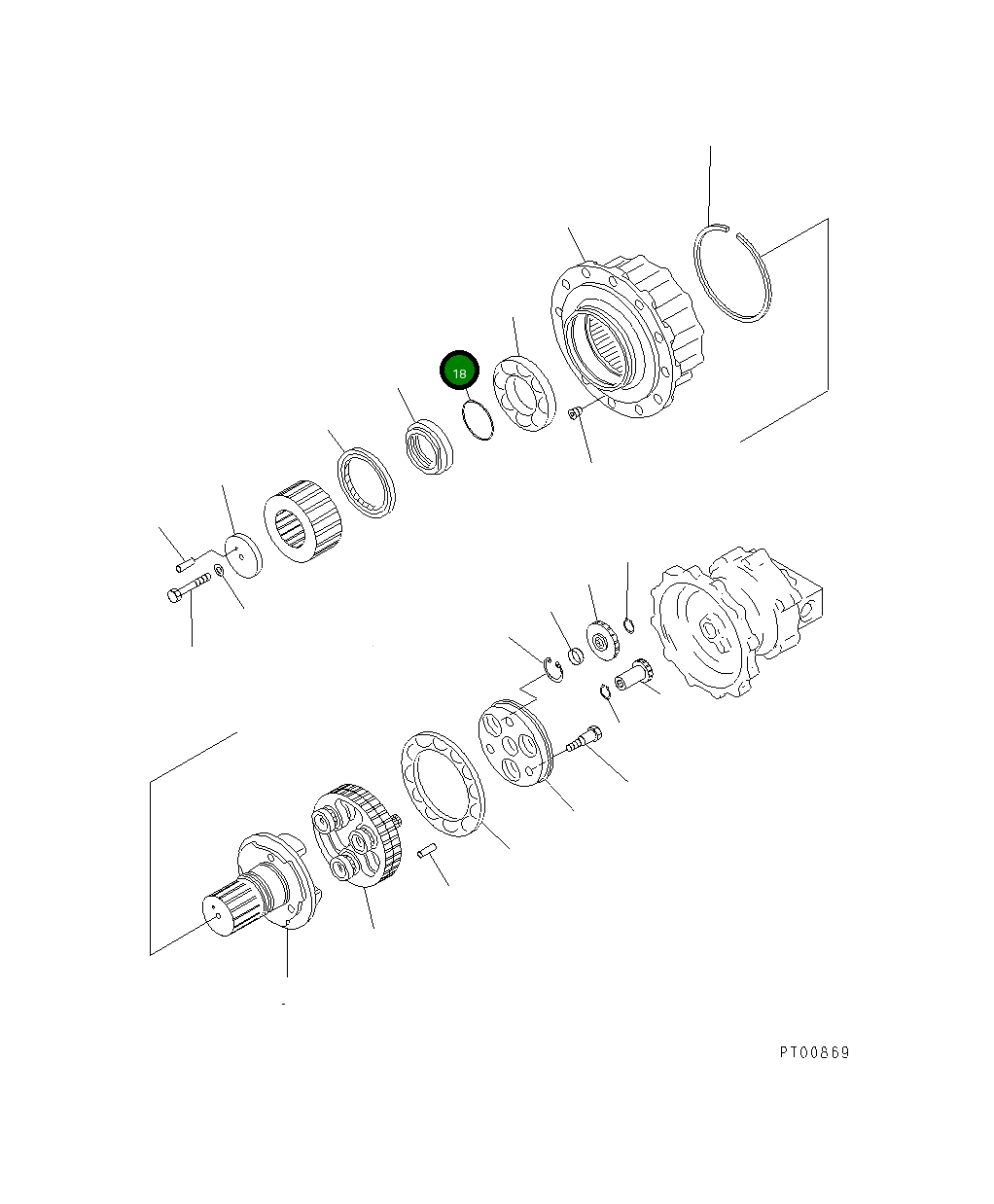 18

PT00869