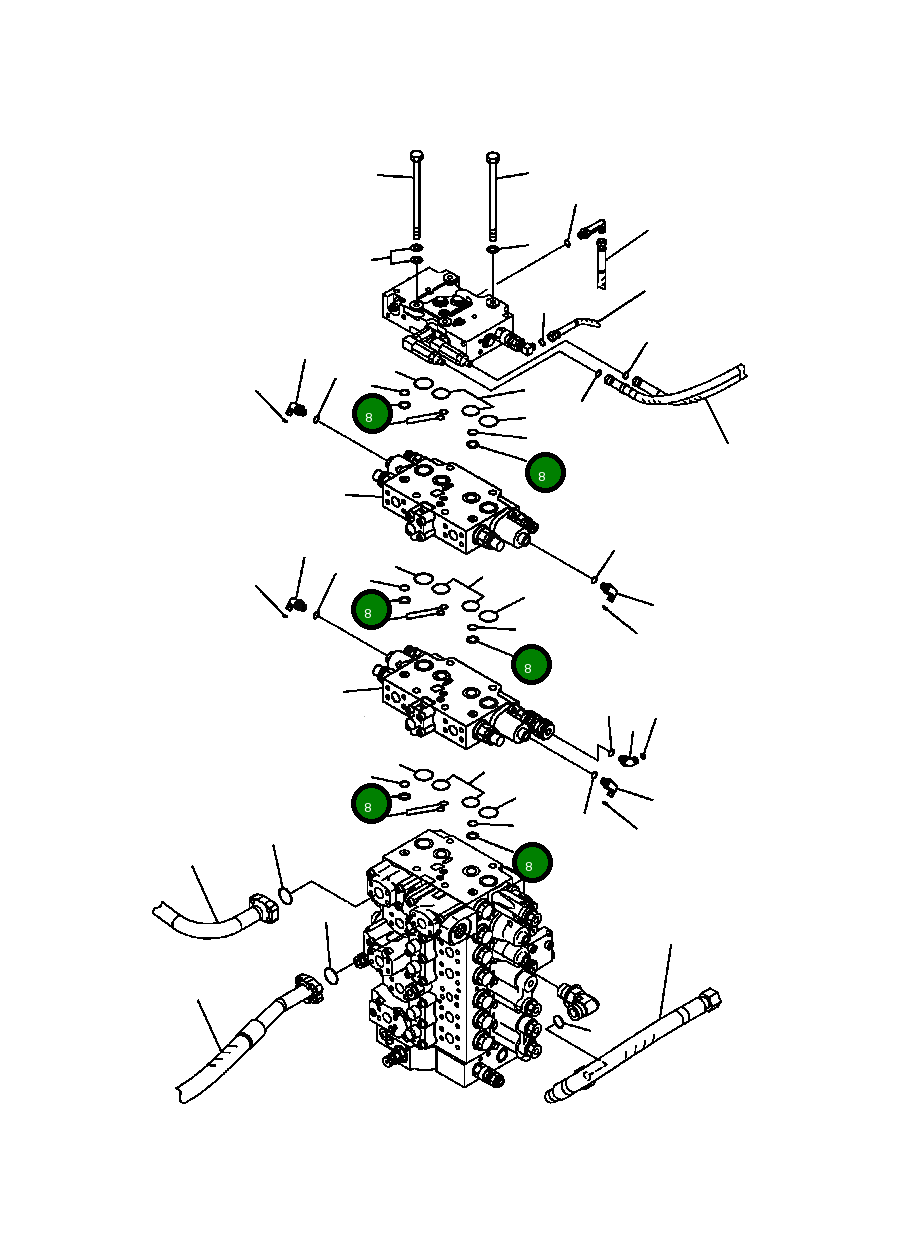 8
8
8
8
8
8