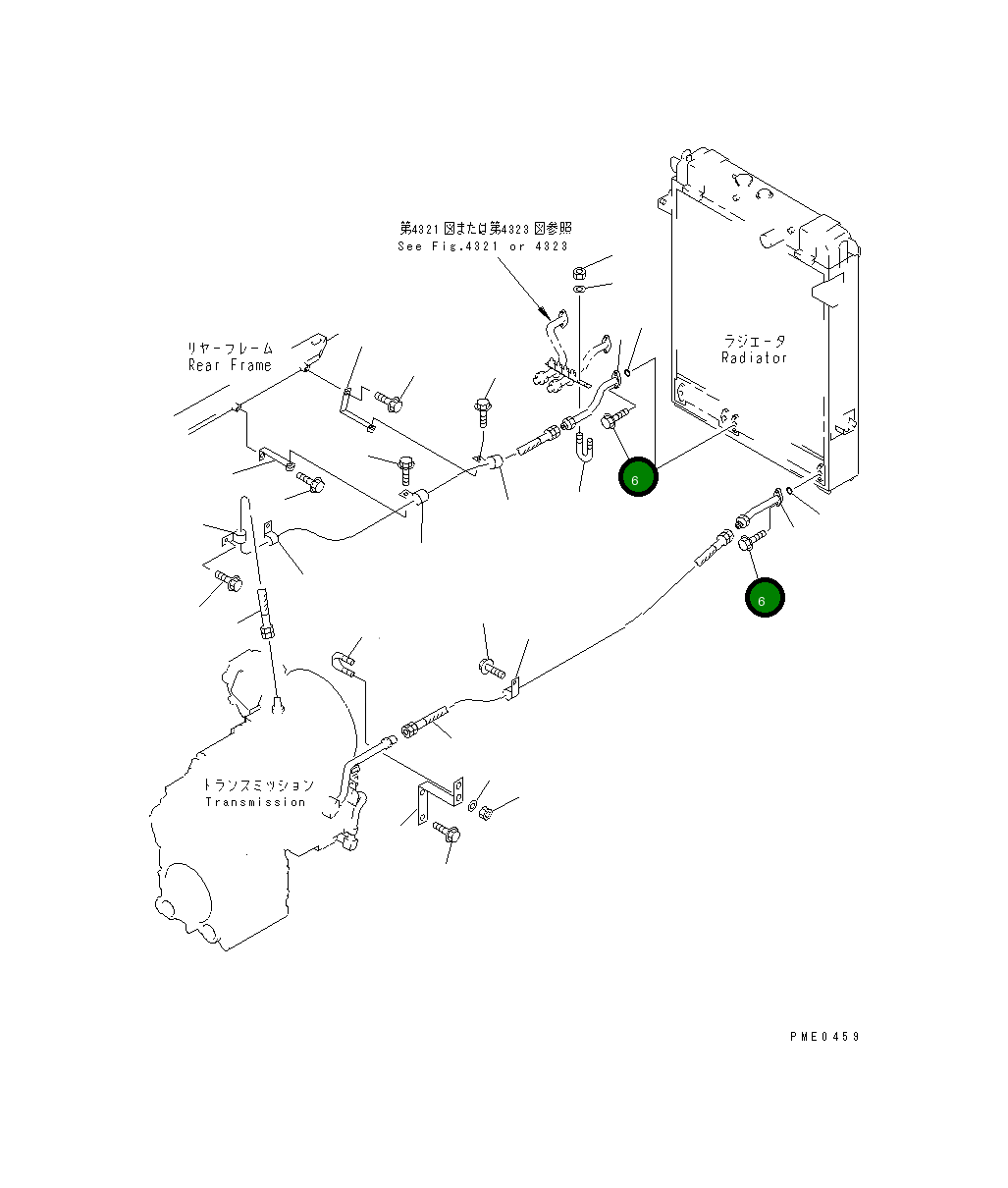 第4321図または第4323図参照
See Fig.4321 or 4323

リヤーフレーム
Rear Frame

ラジエータ
Radiator

6

6

トランスミッション
Transmission

PME0459