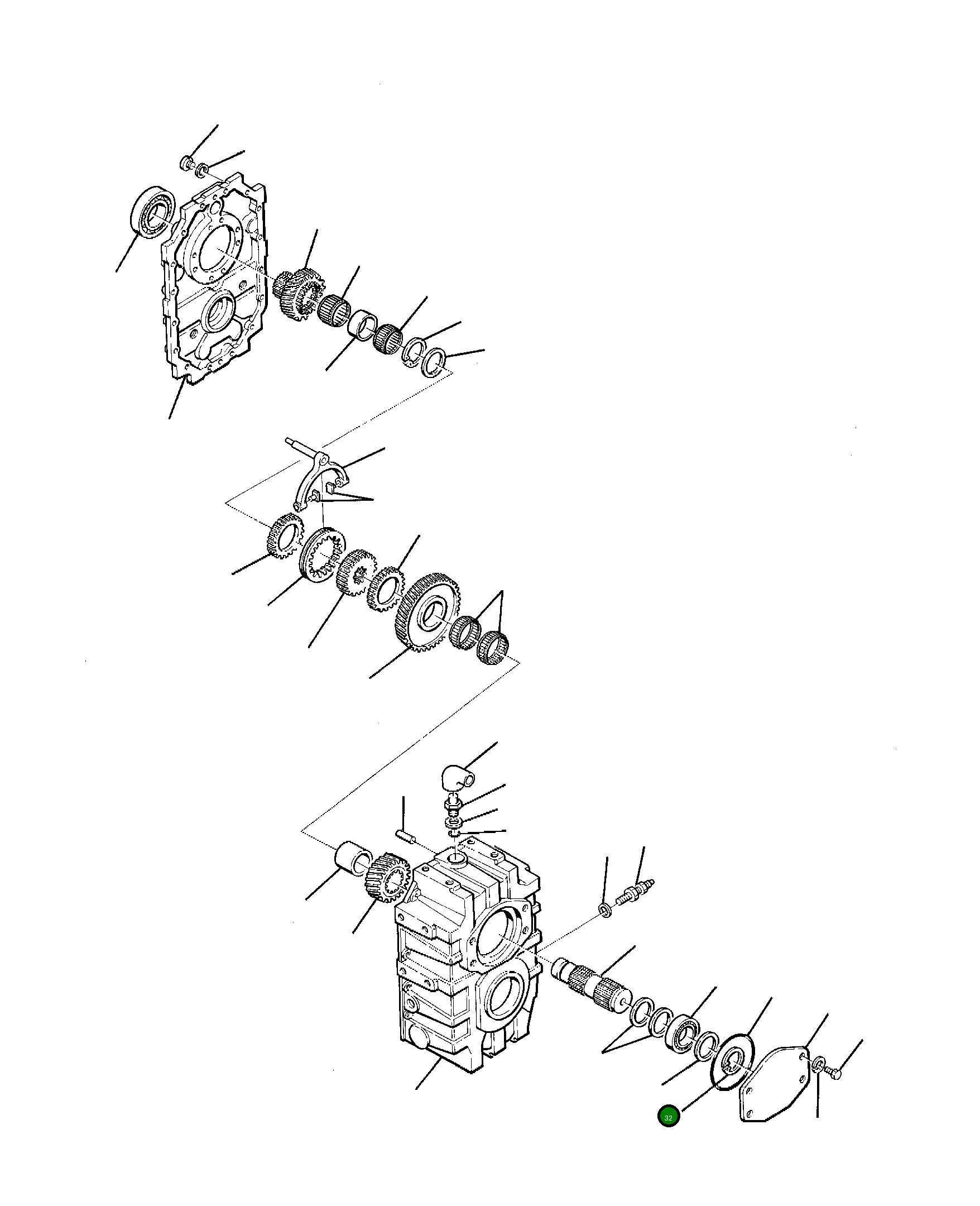 32