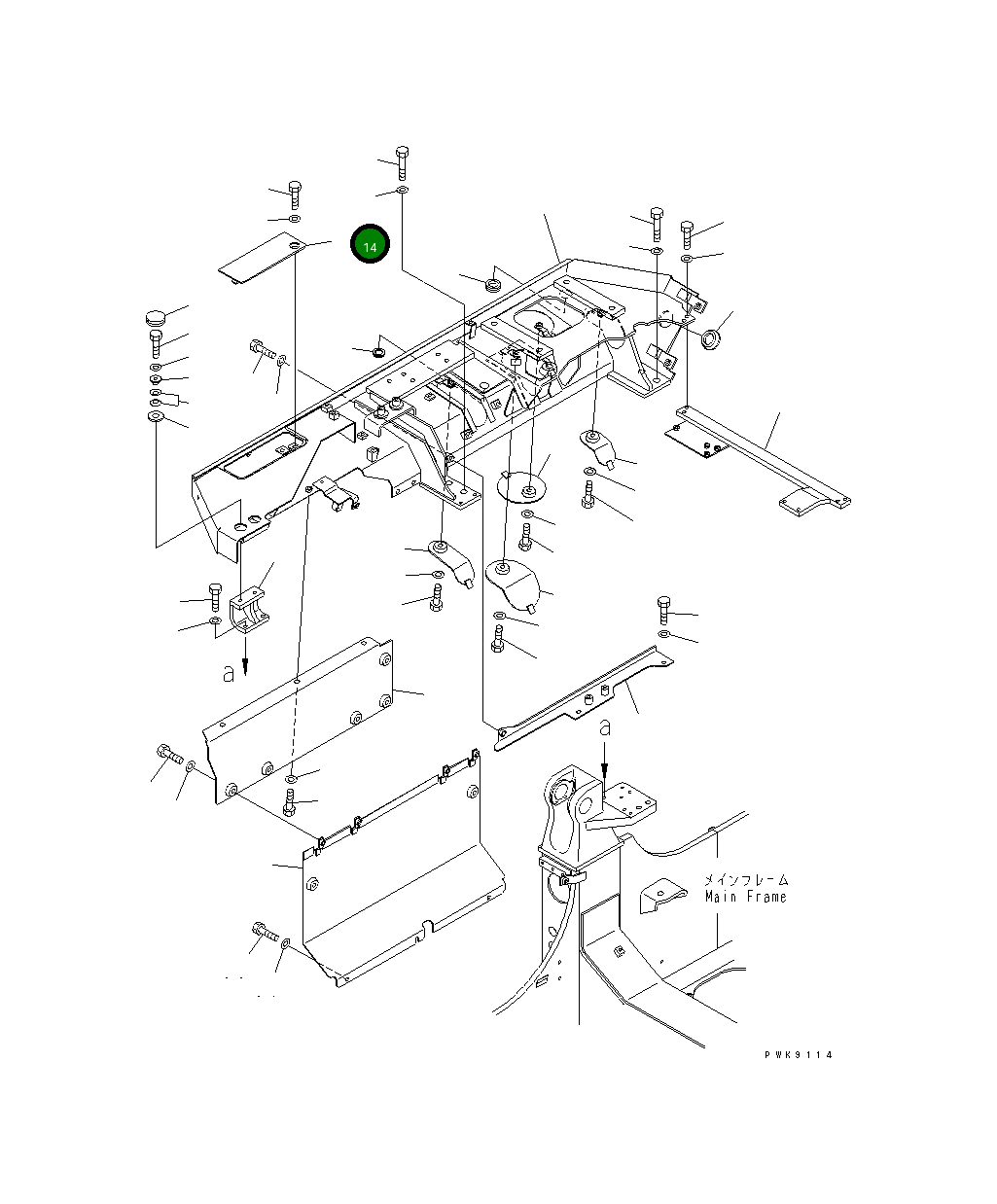 14

a

a

メインフレーム
Main Frame

PWK9114