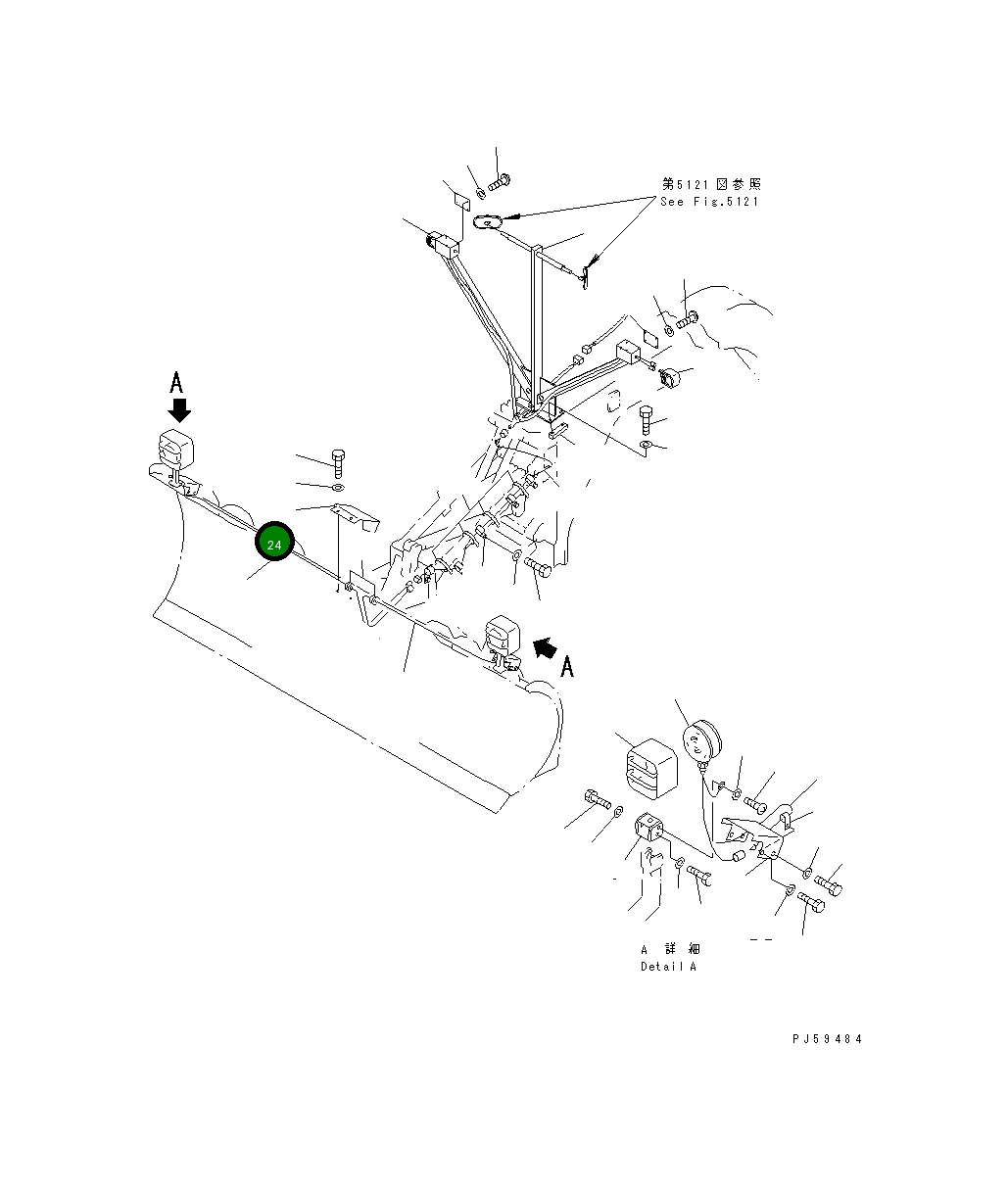 第5121図参照
See Fig.5121

A

24

A

A 詳細
Detail A

PJ59484